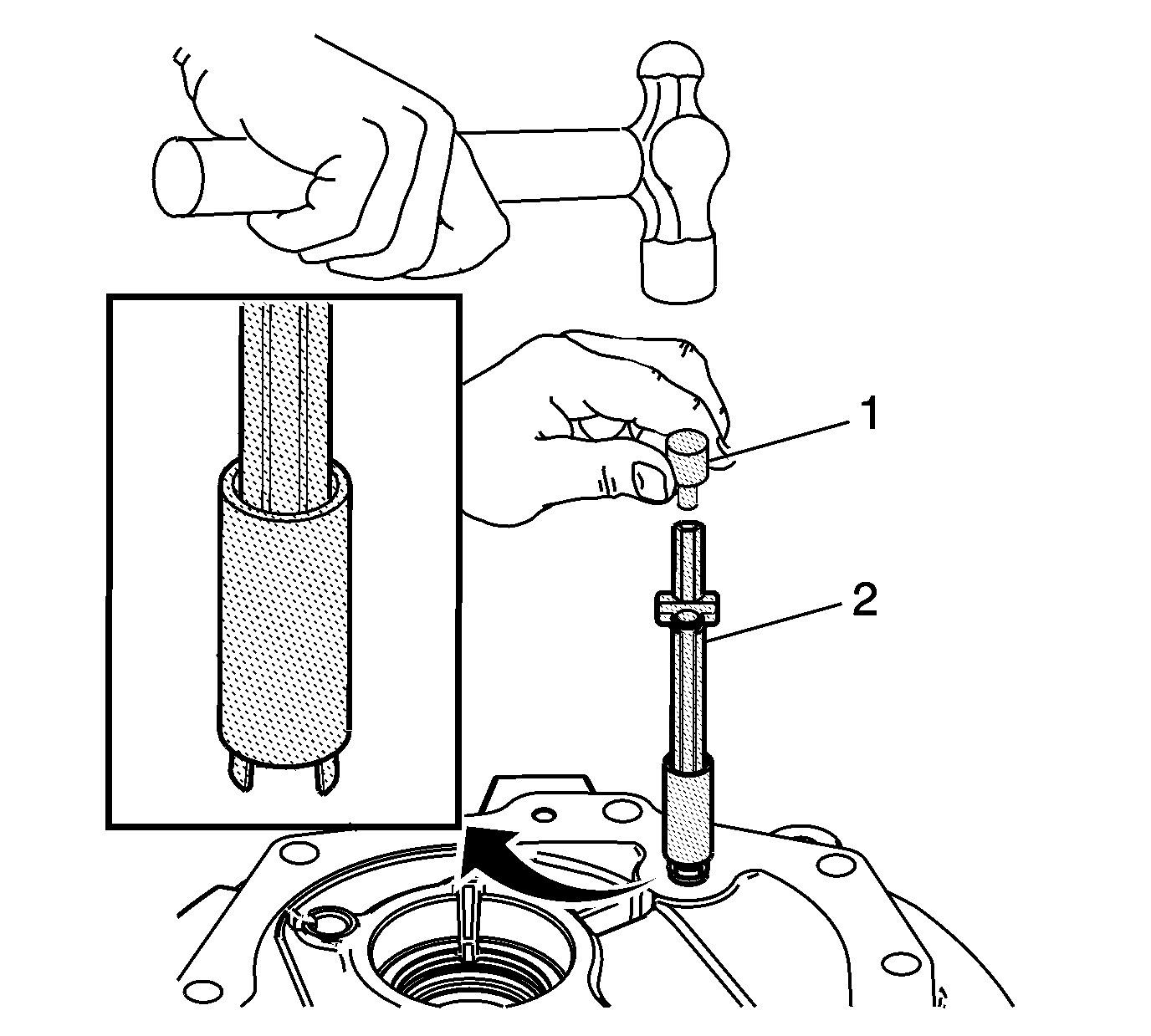 1
2