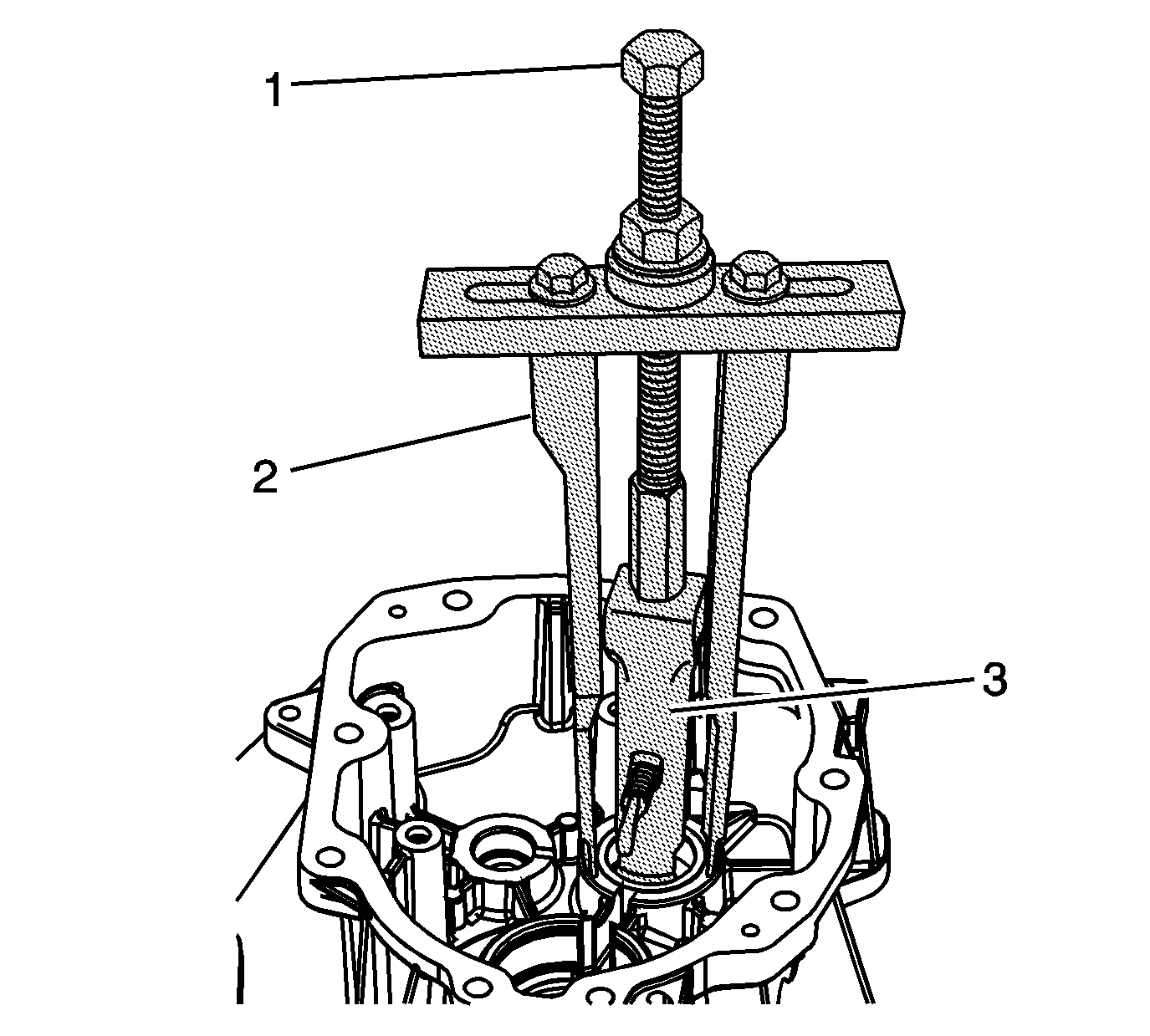 1
2
3