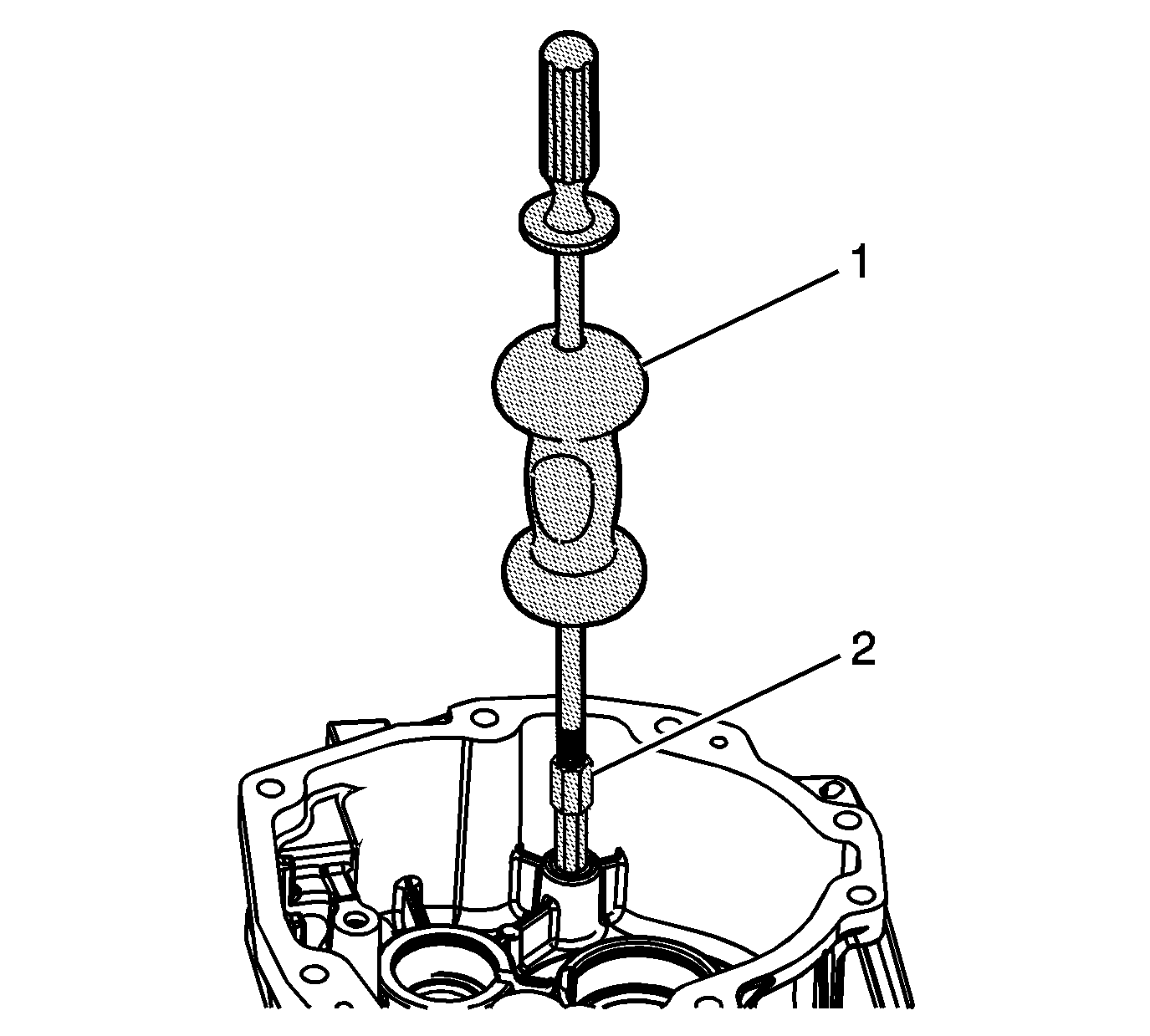 1

2