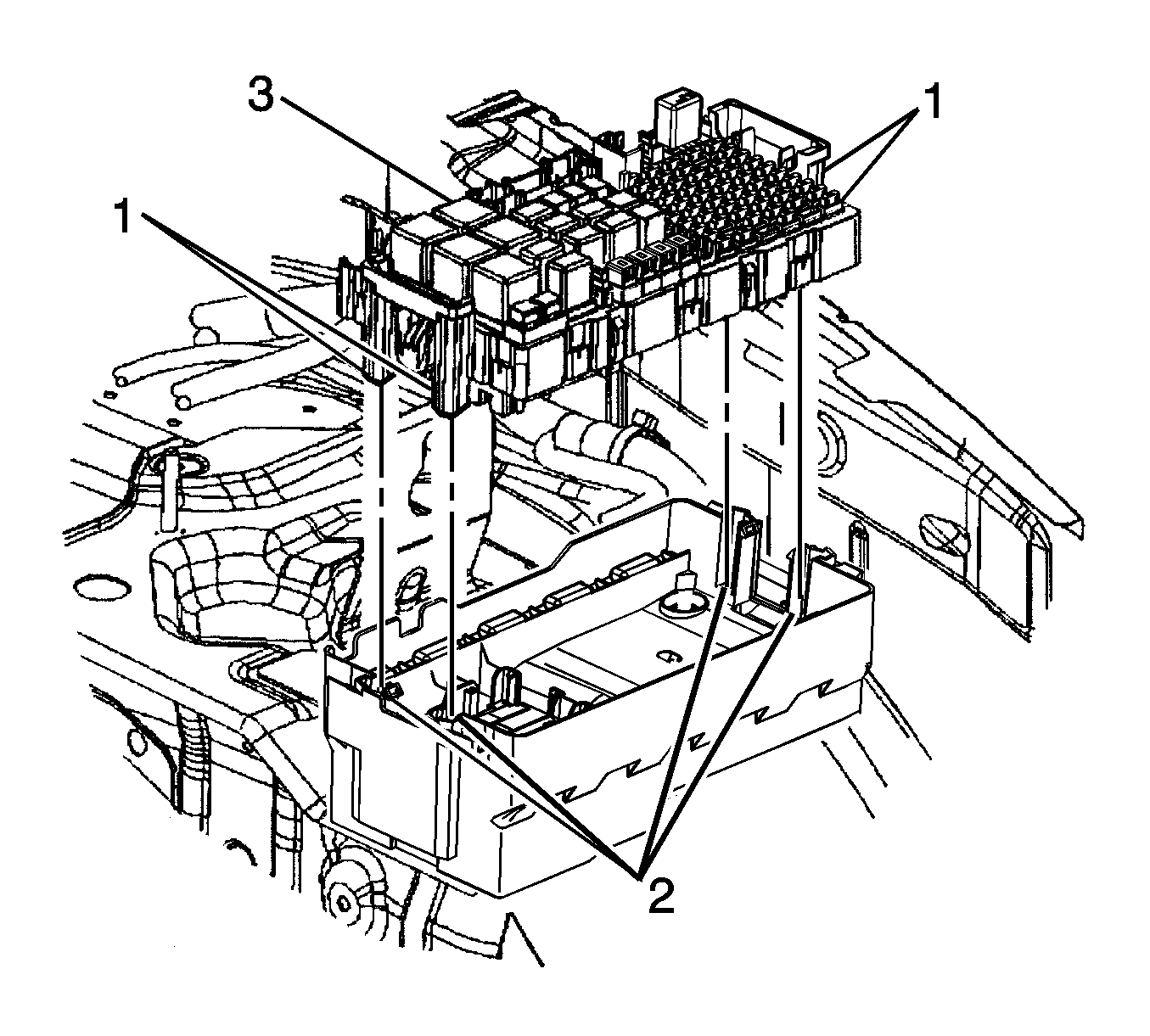 3
1
1
2