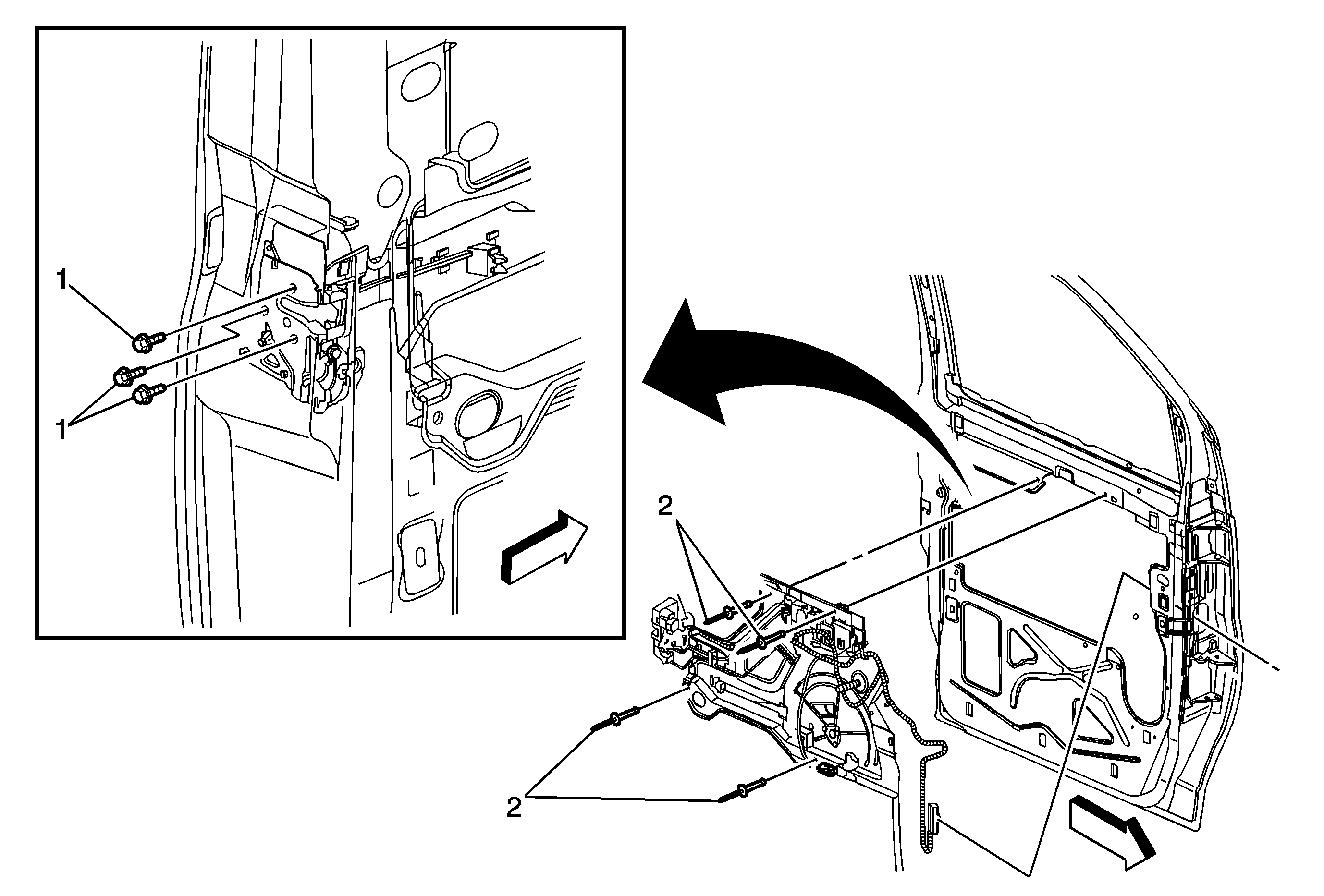 1
1
2
2