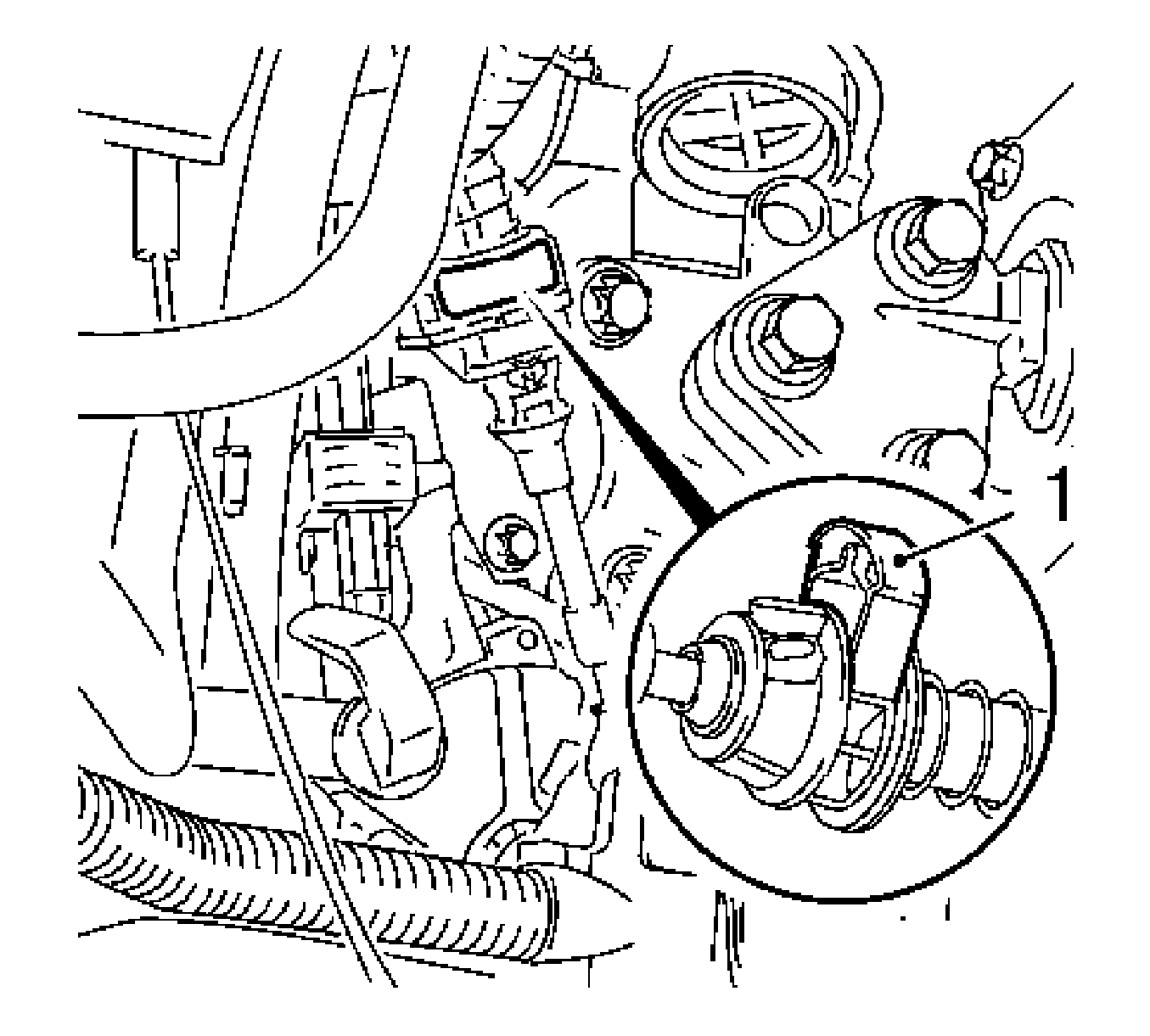 1