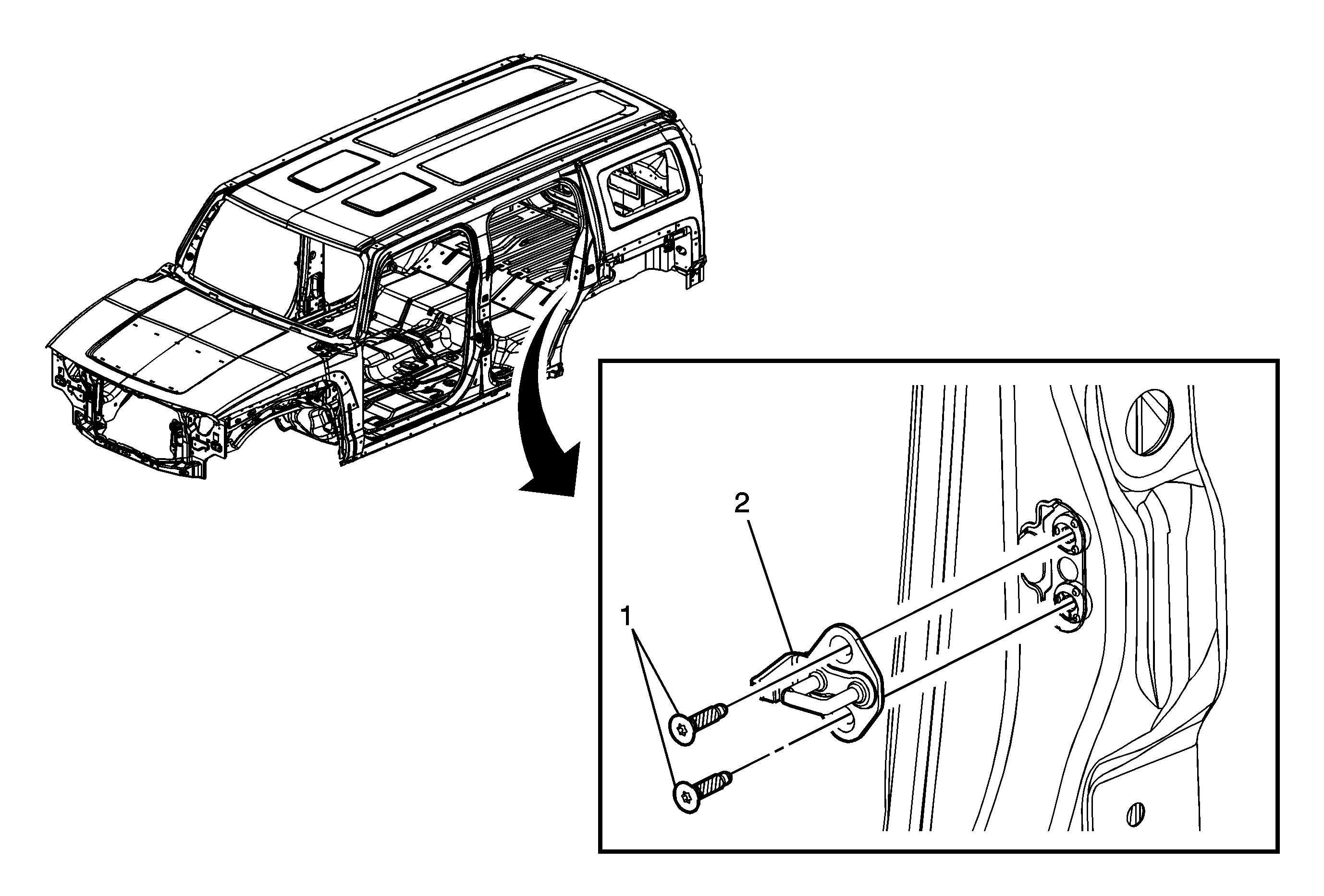 2

1