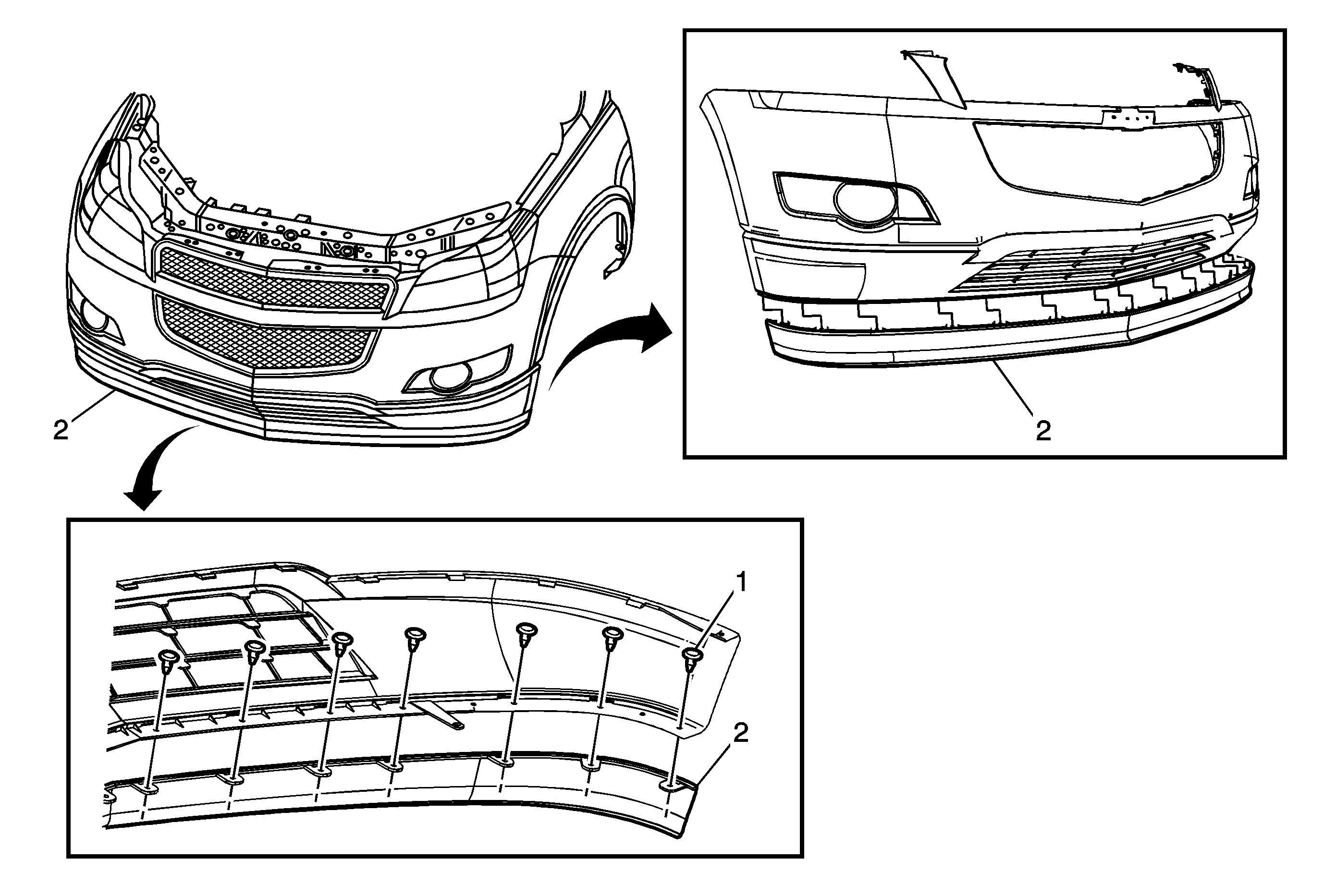 2

2

1

2