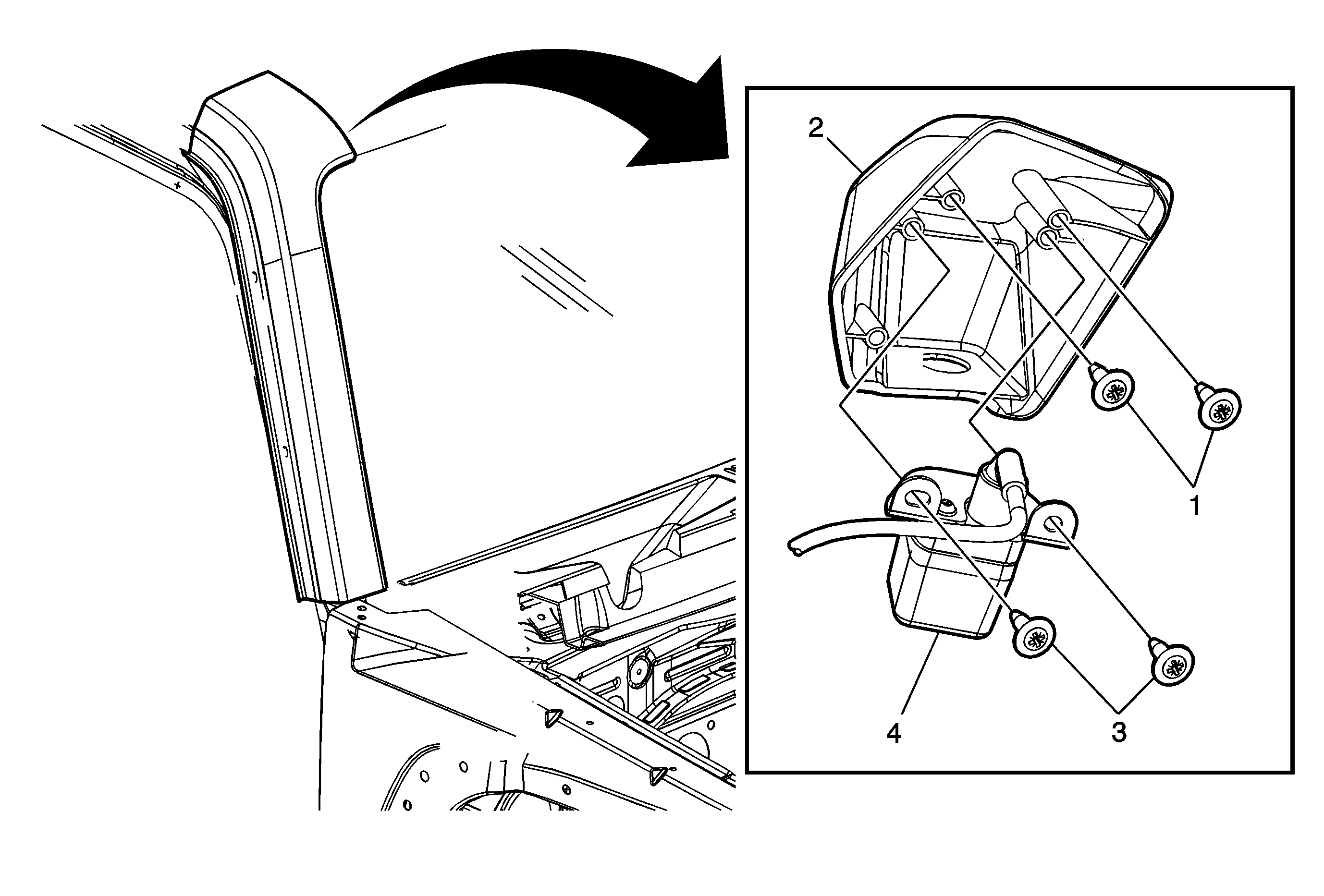 2
1
4
3