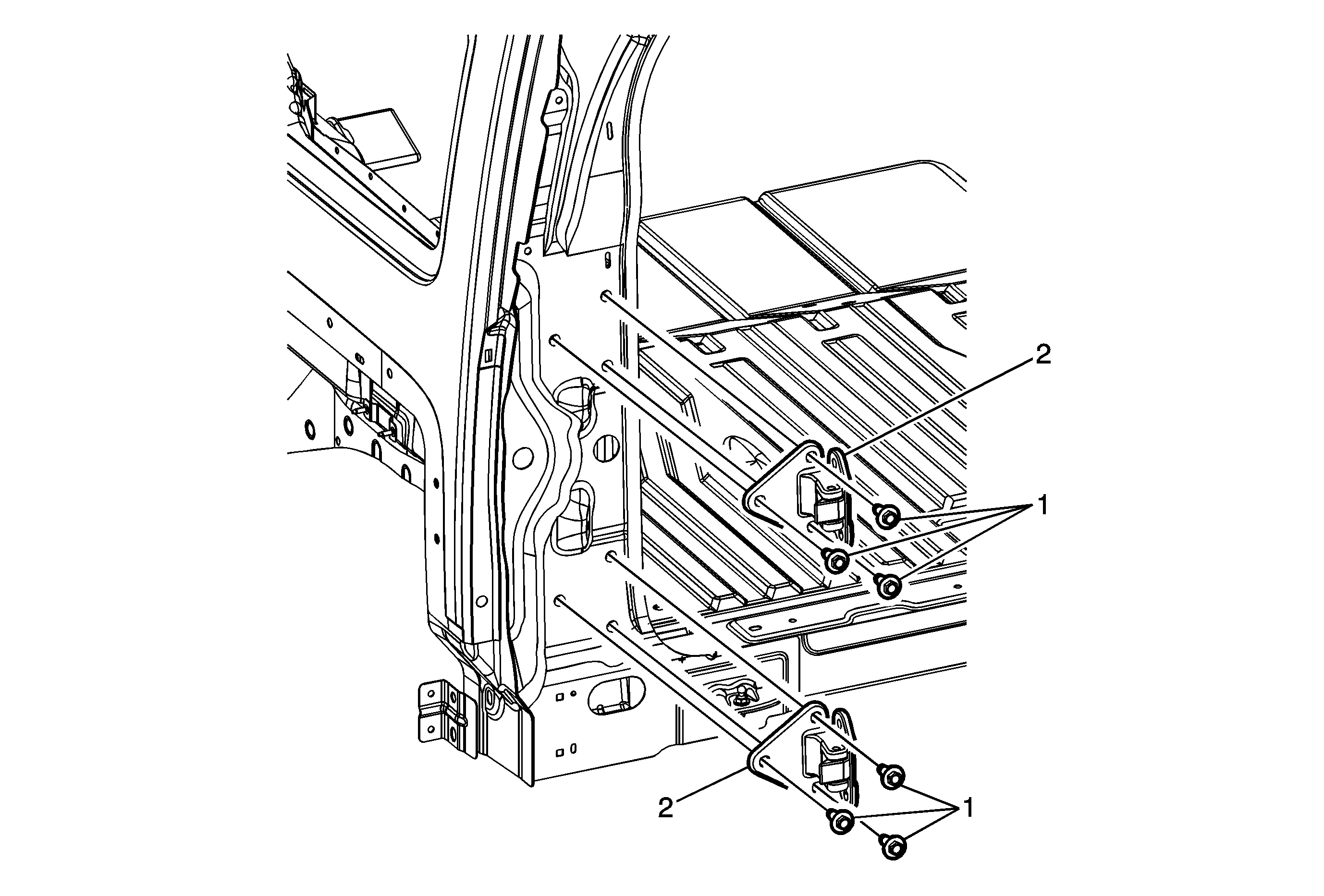 2
1
2
1