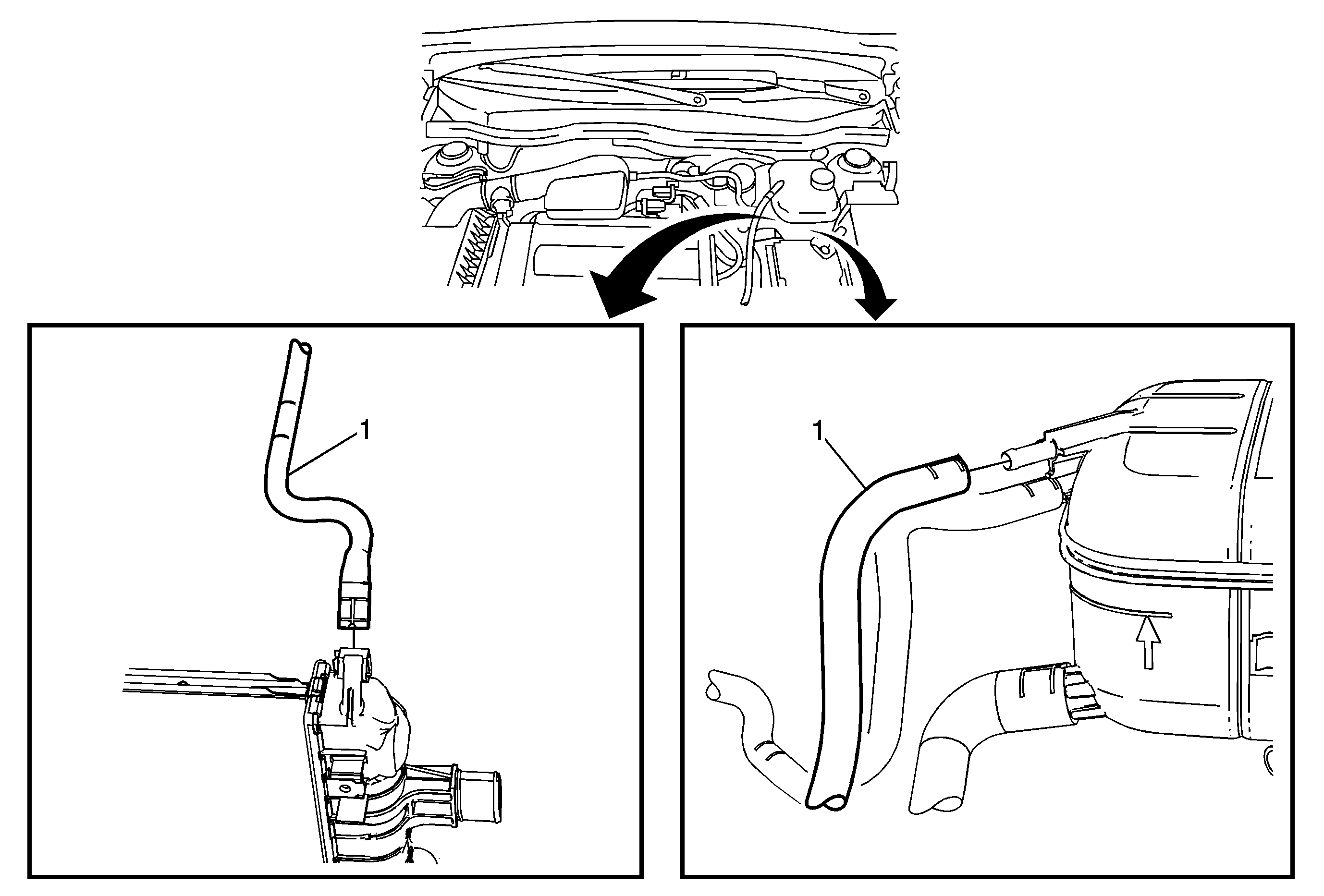 1

1