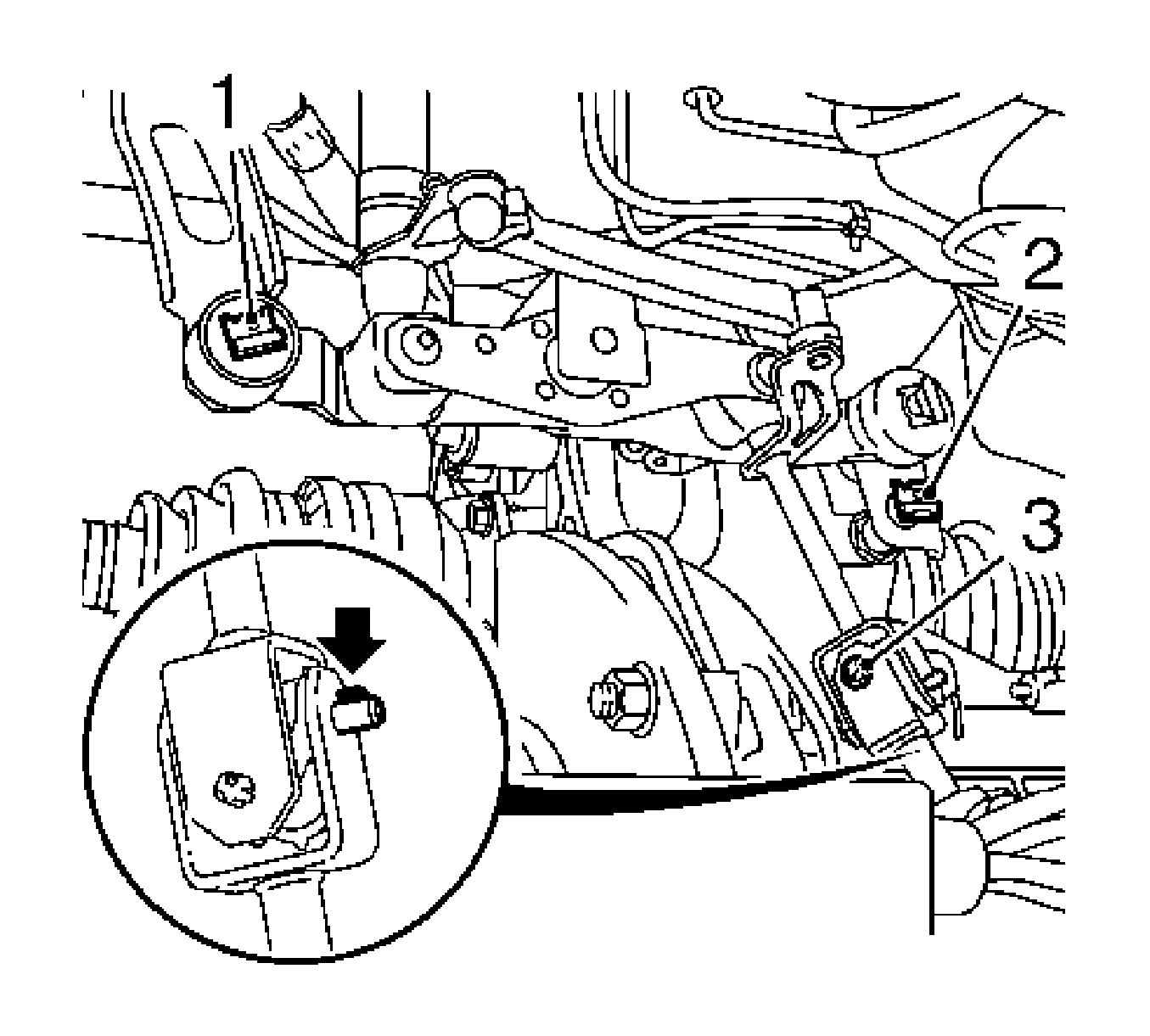 1
2
3