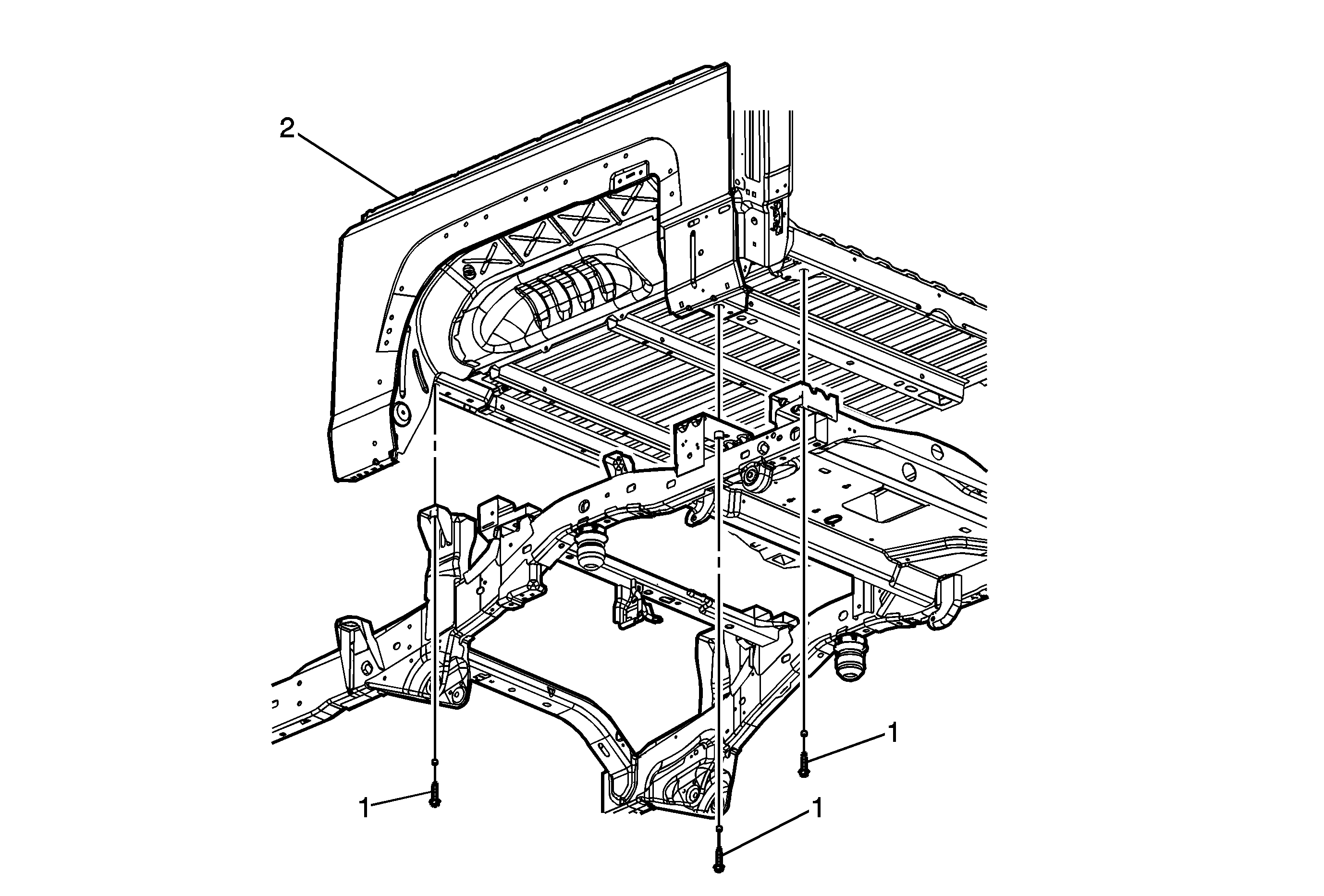 2

1

1

1