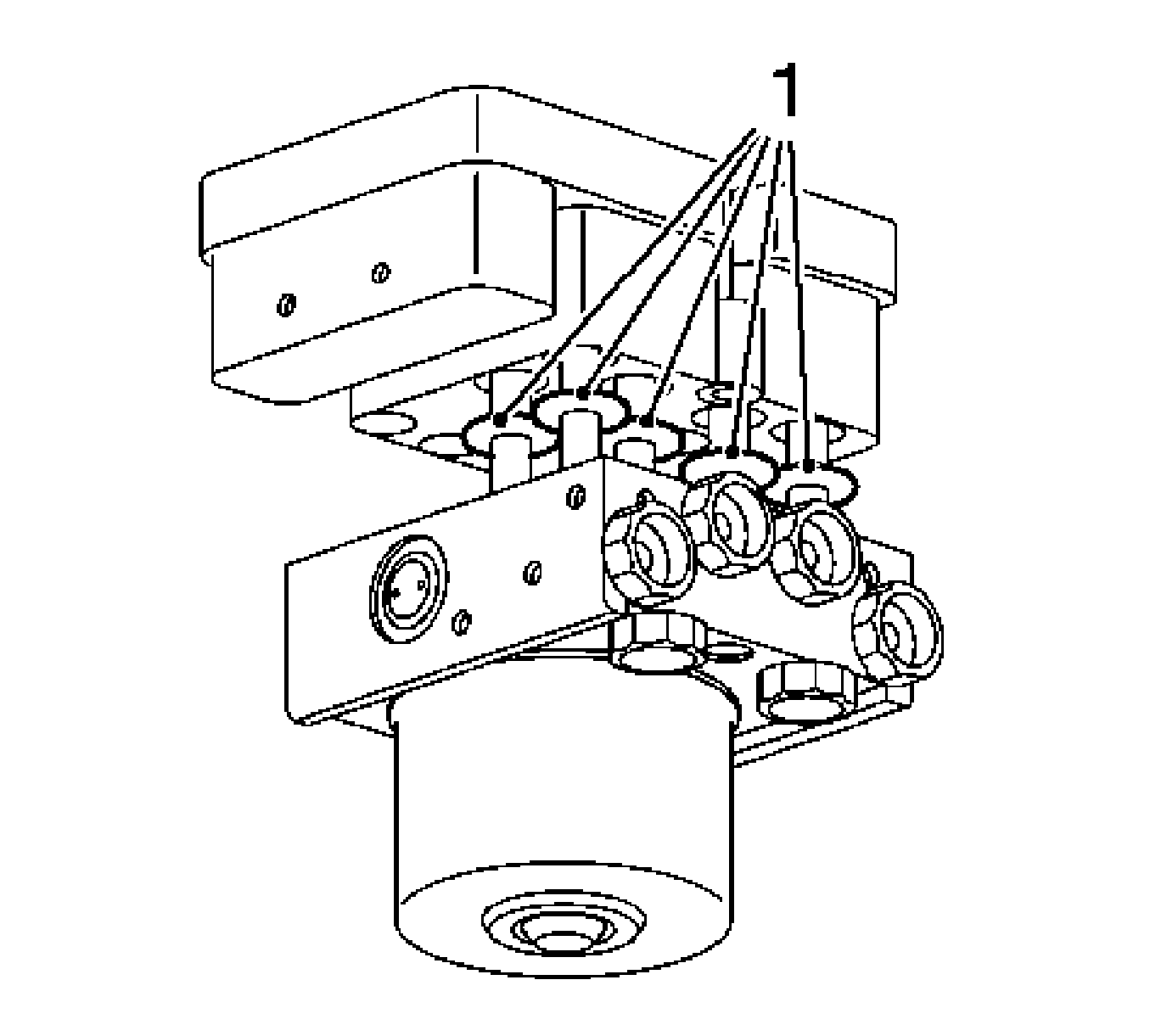 1