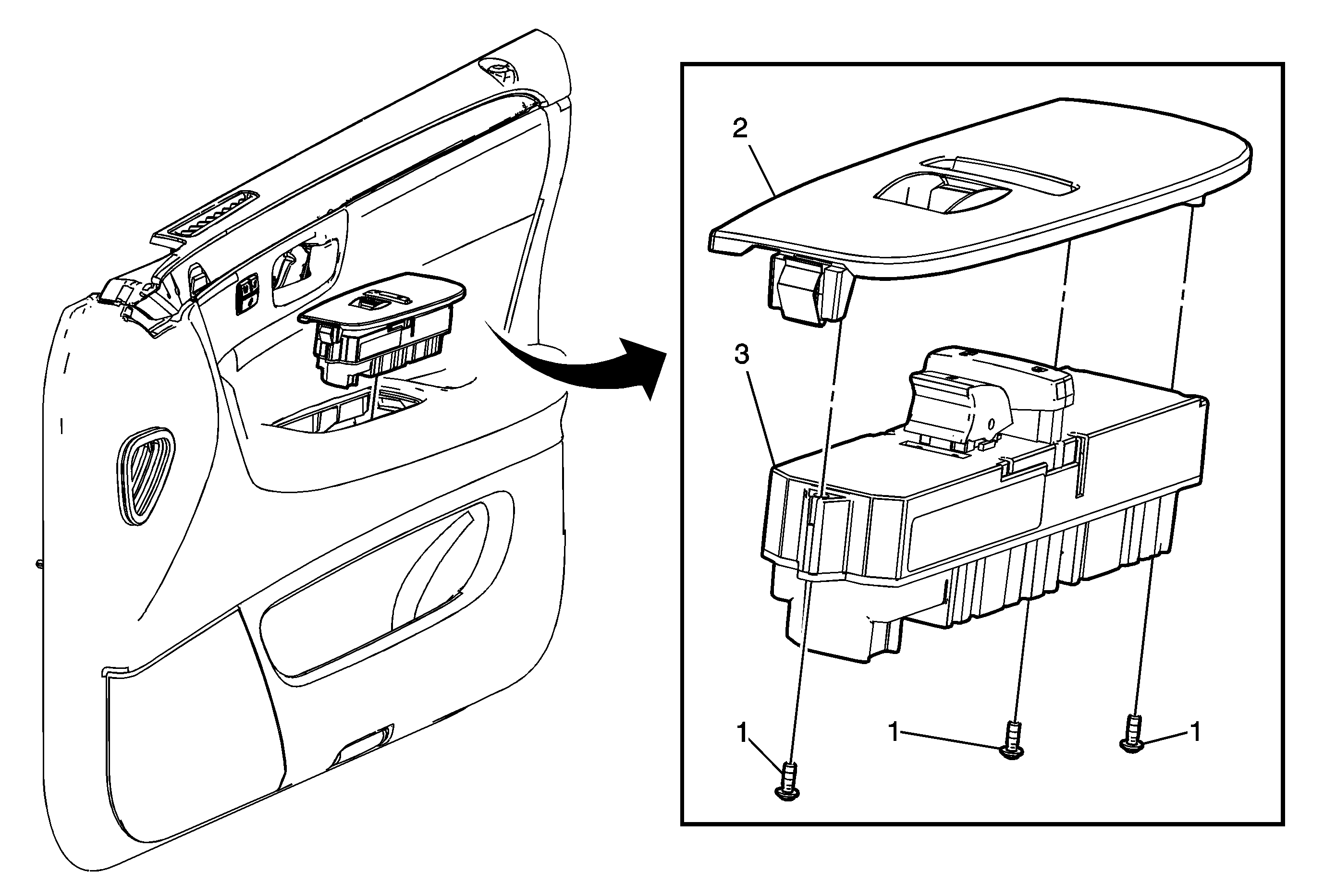 2
3
1
1
1