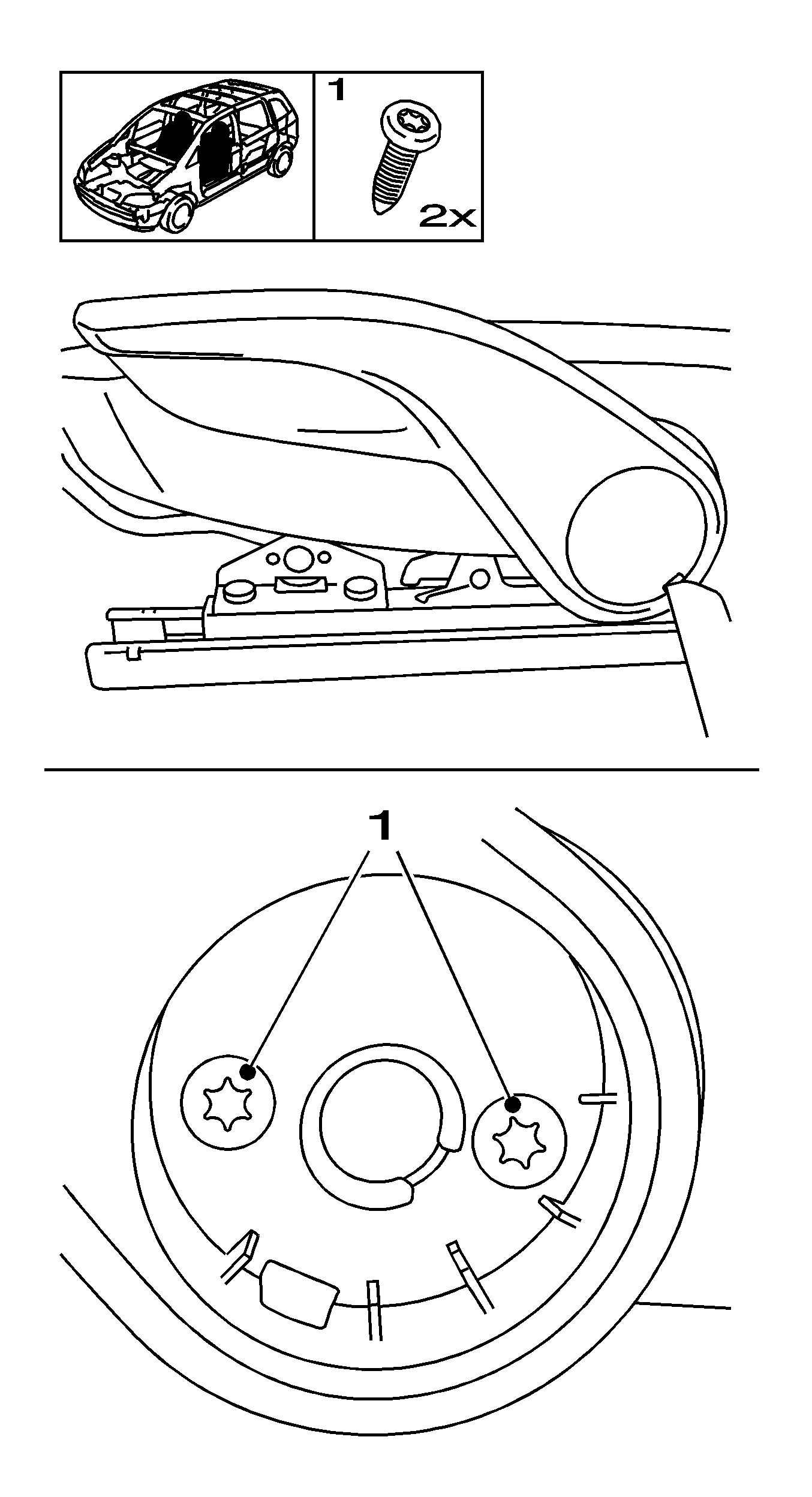 1

2x

1