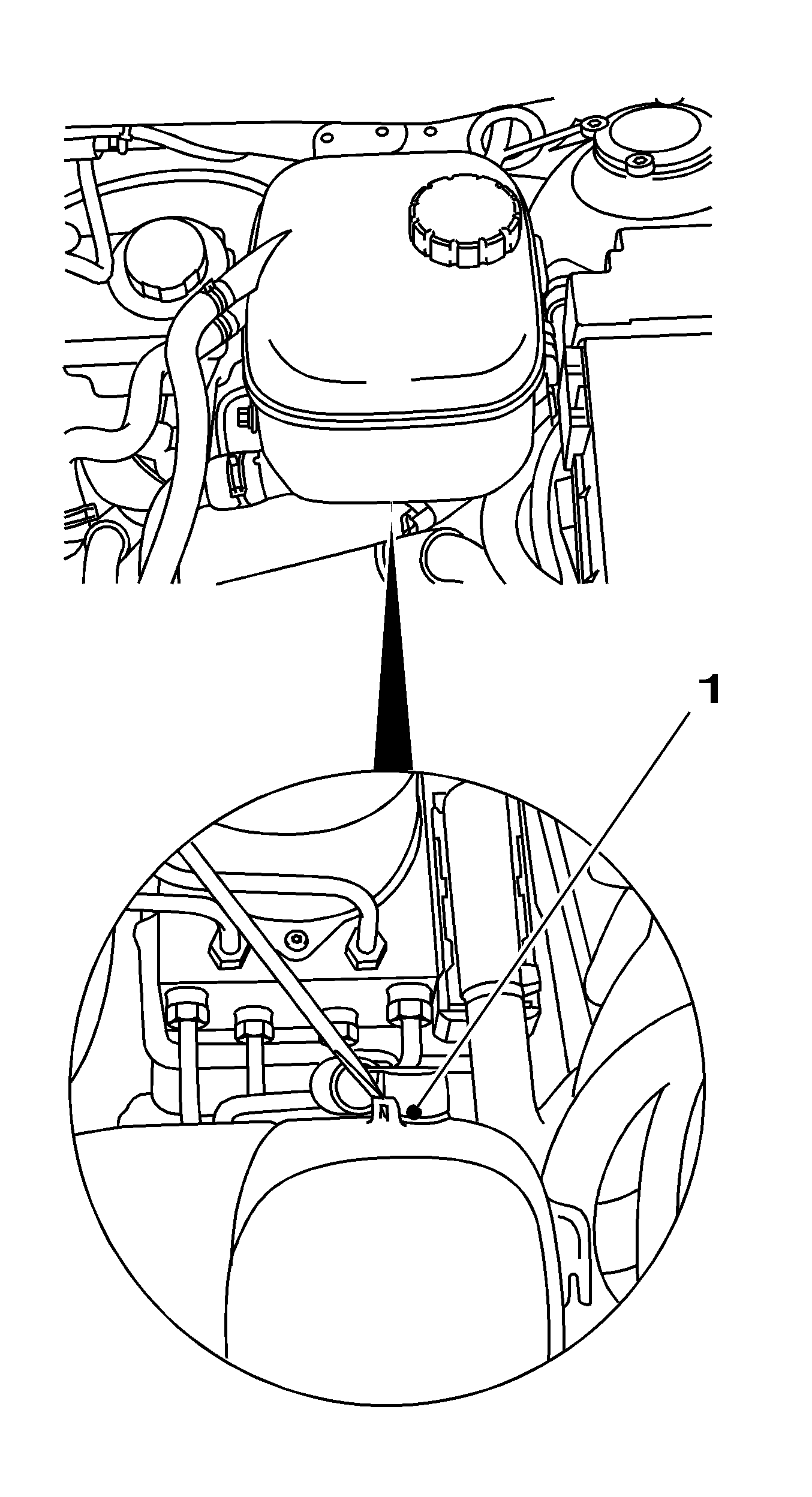 1