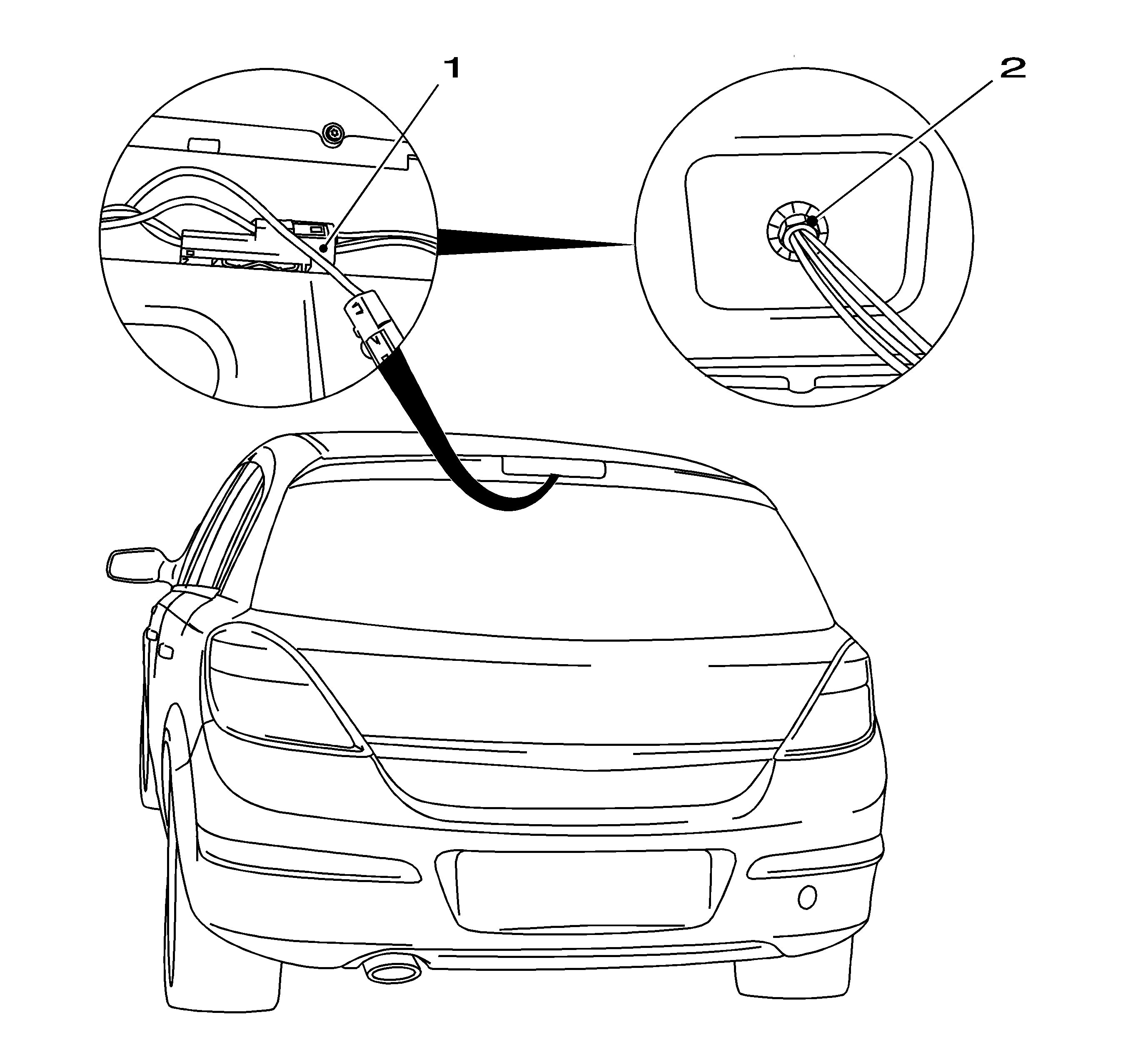 1

2