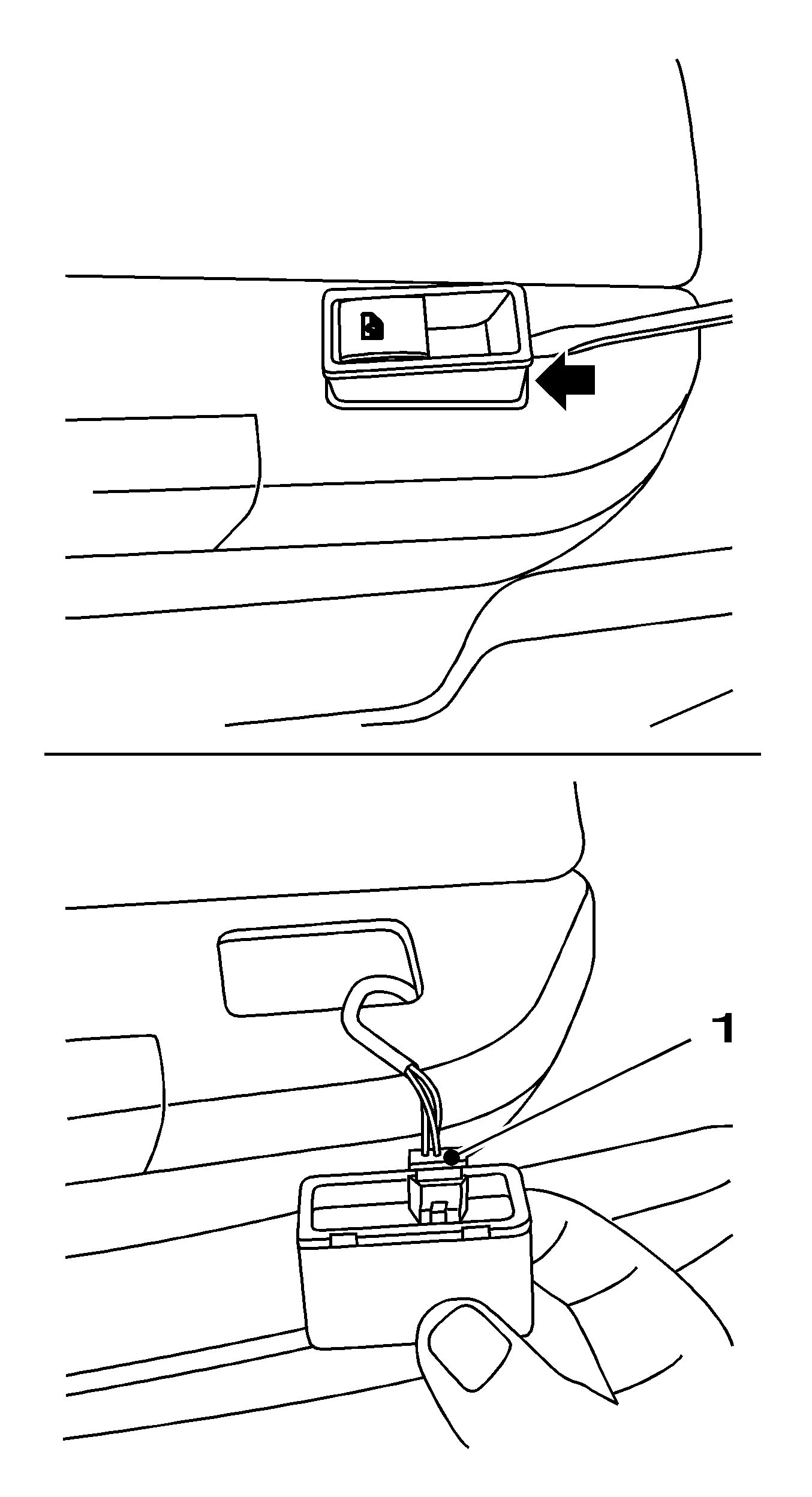 1