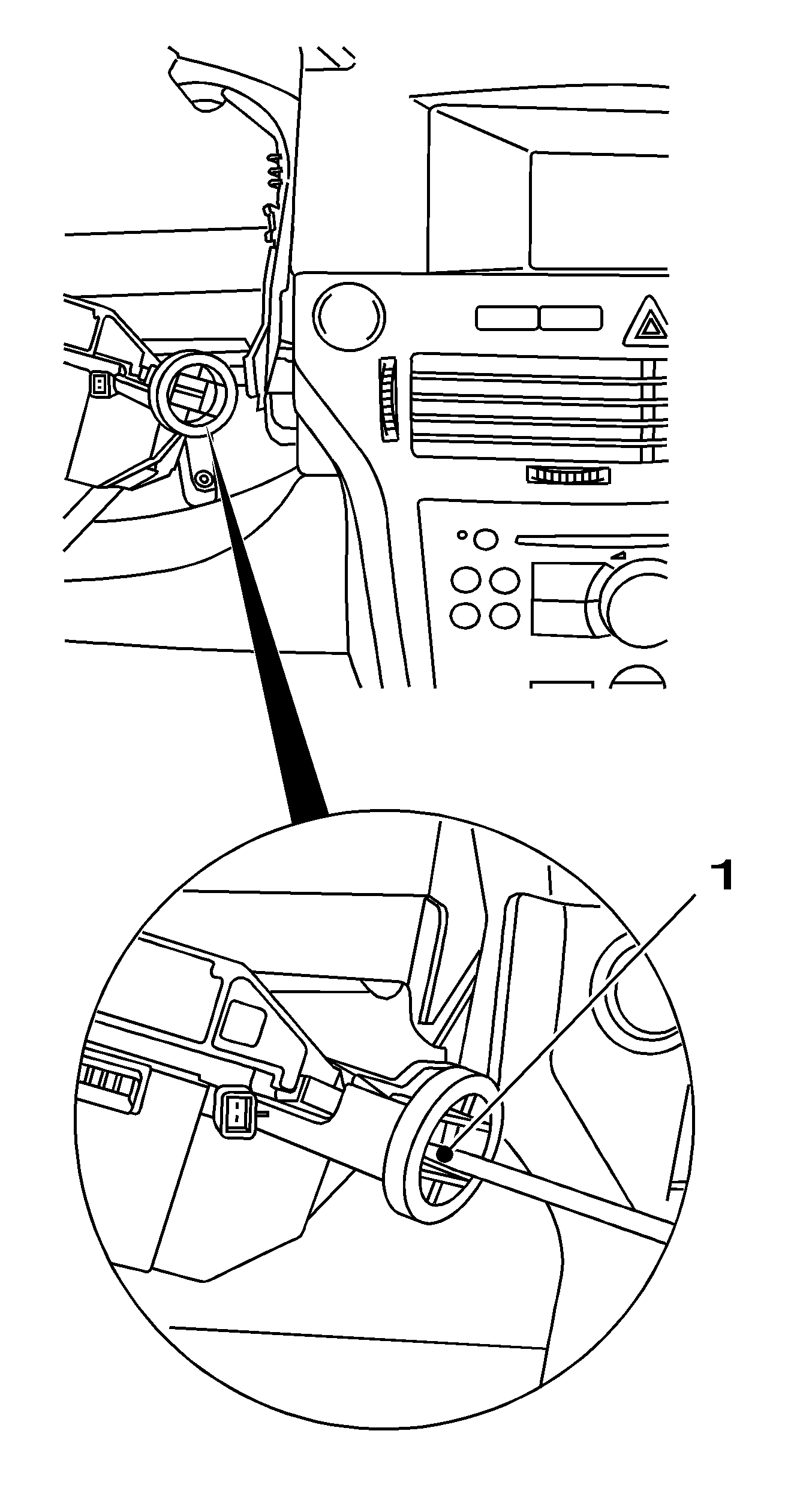 1