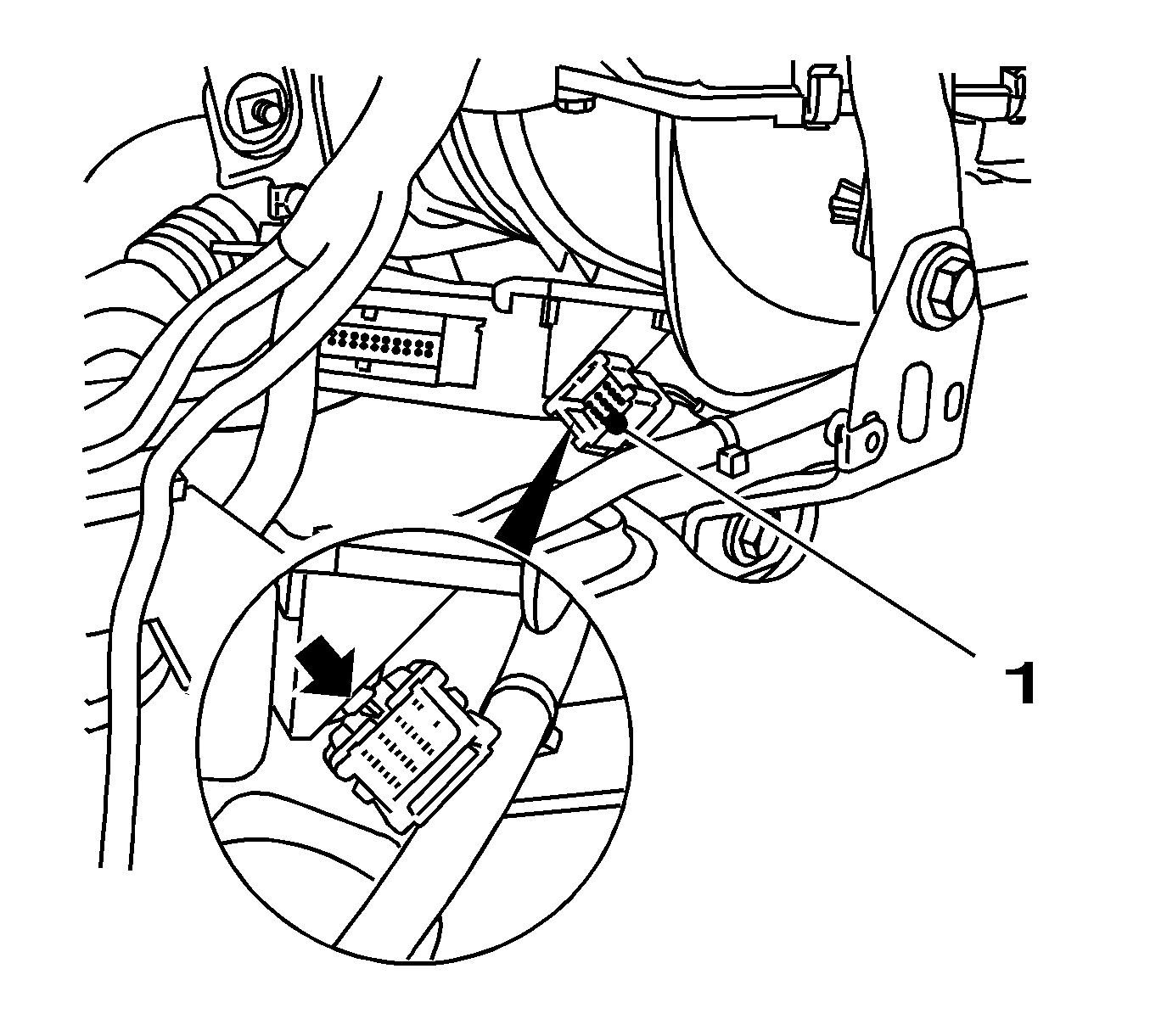 1