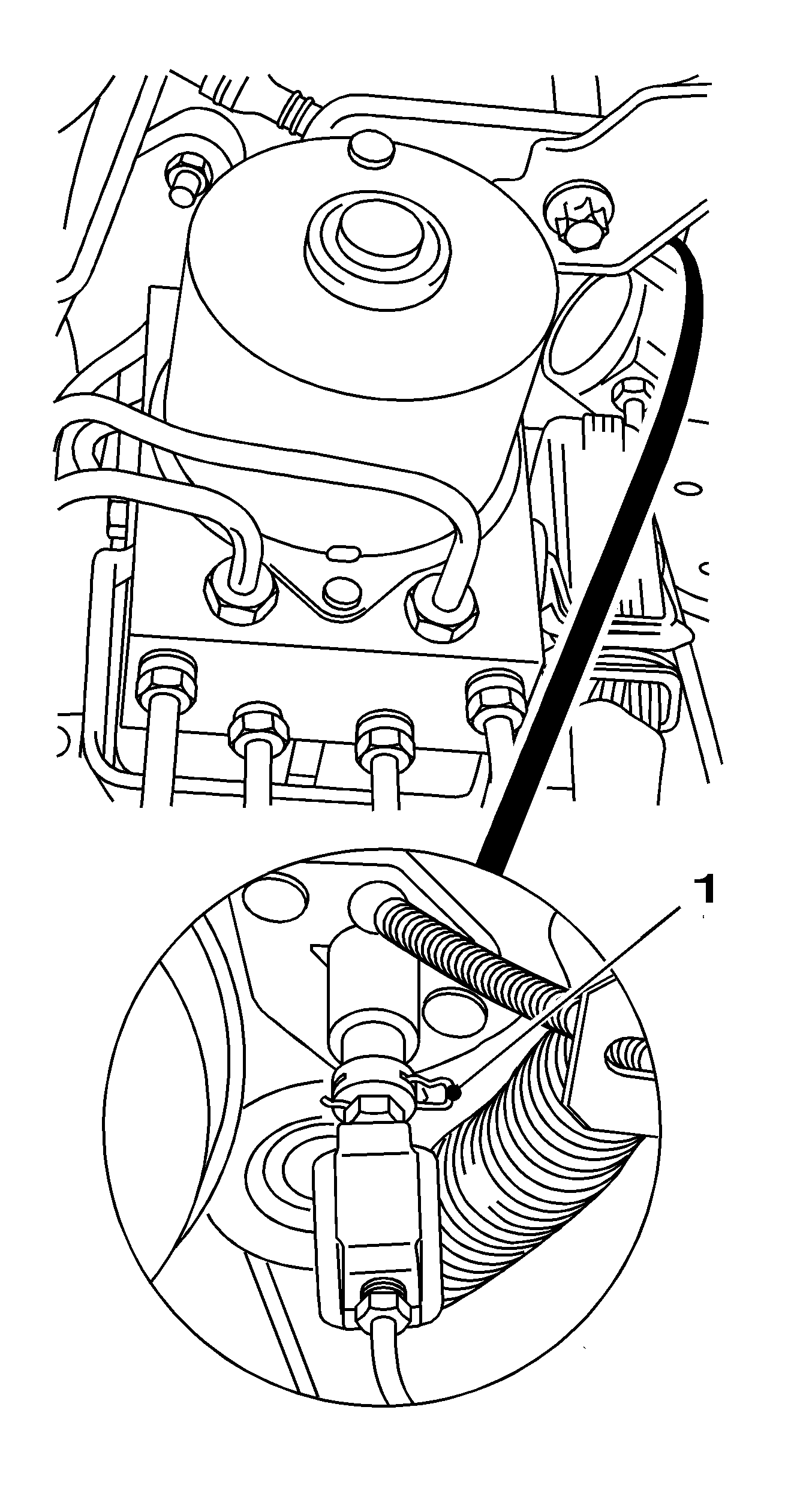 1