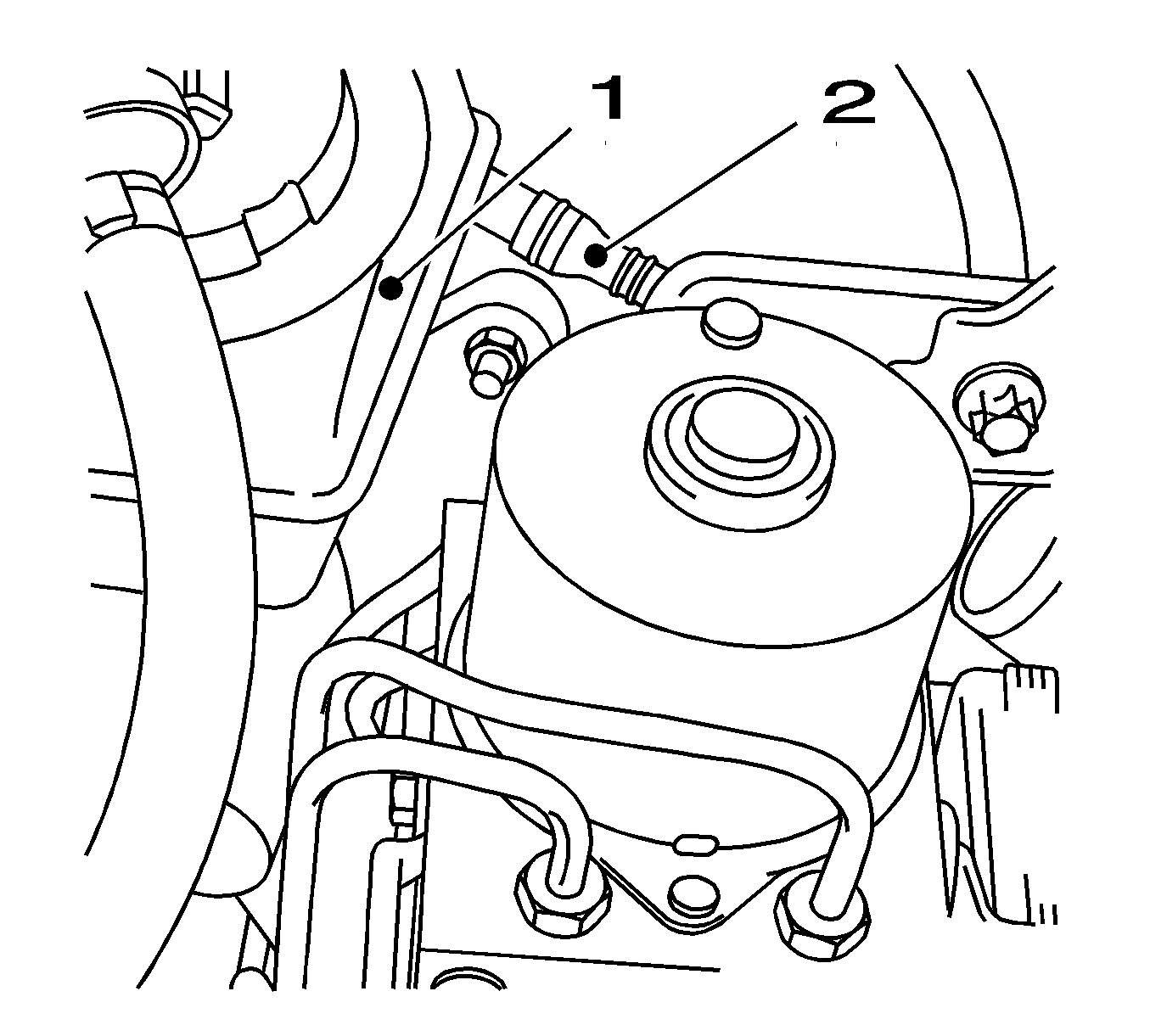 1
2