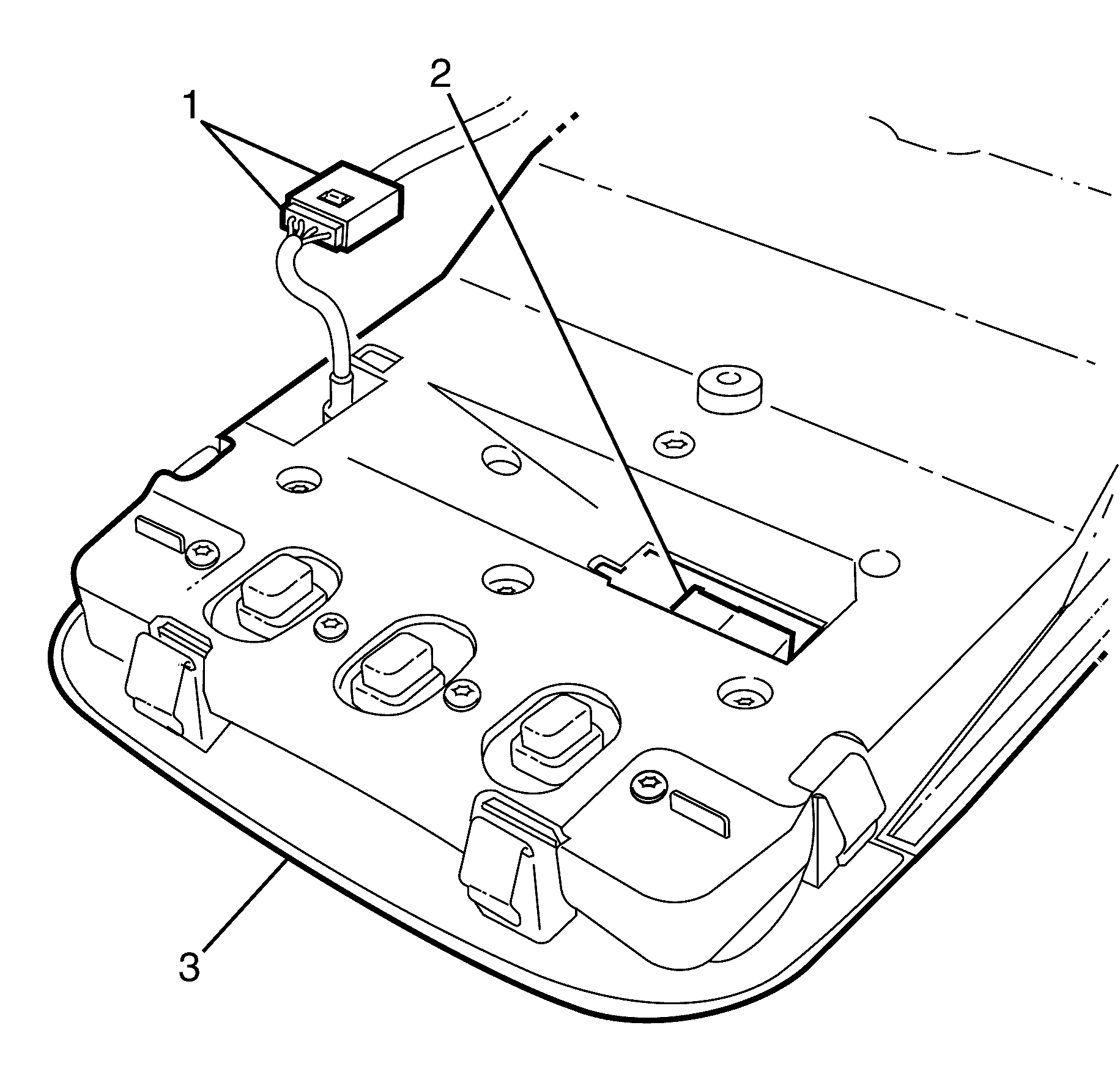 1
2
3