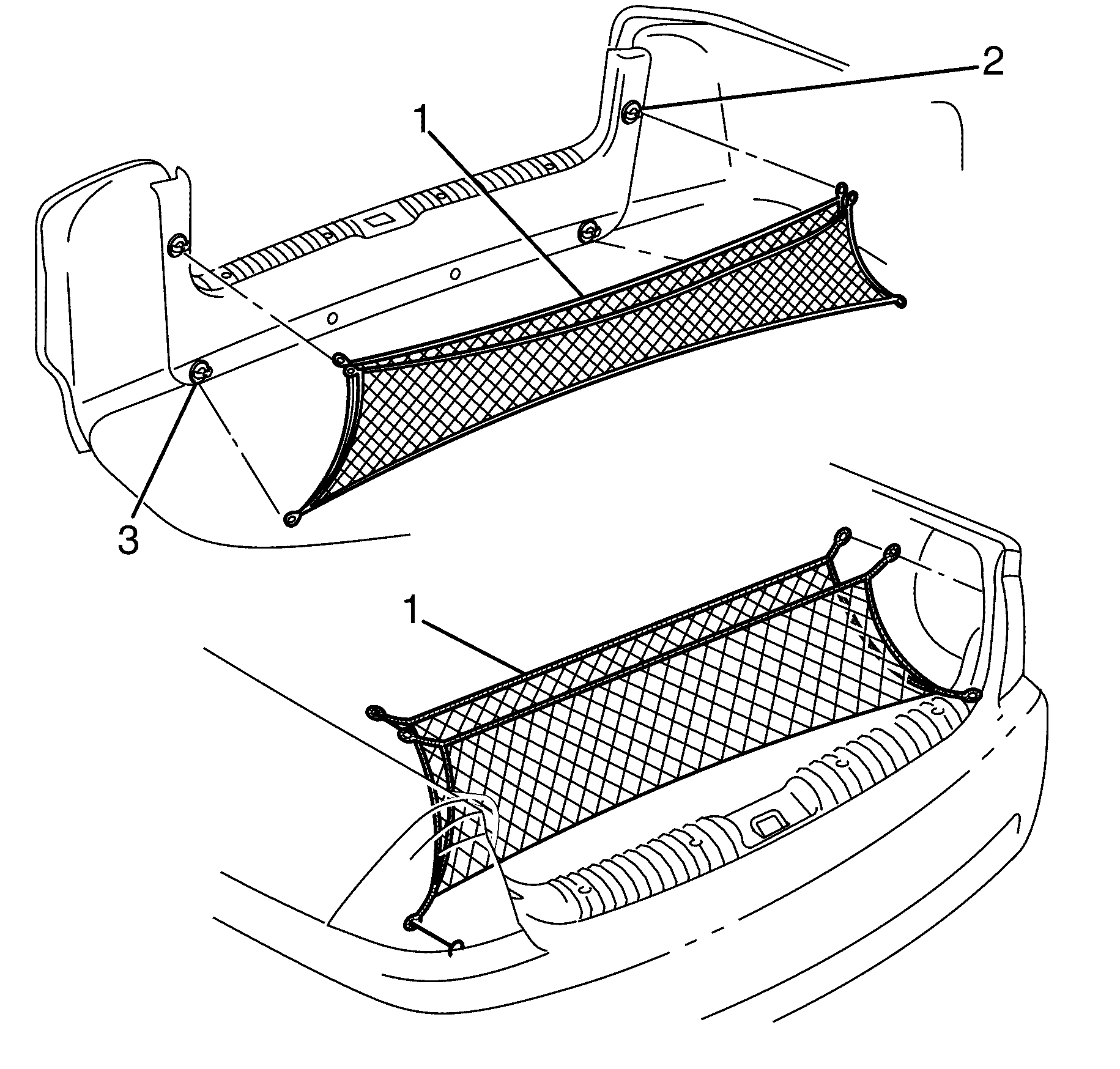 2
1
3
1