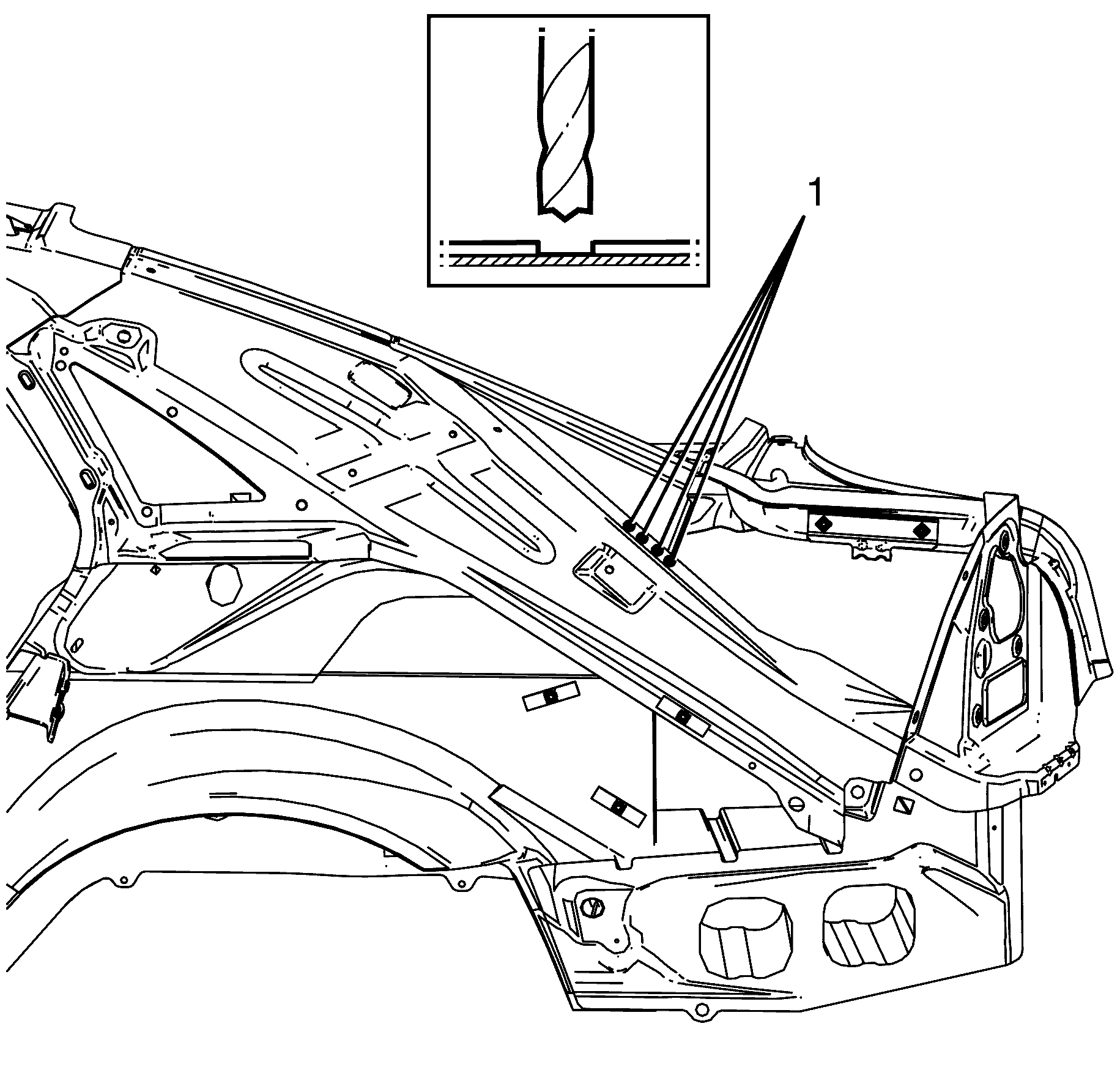 1