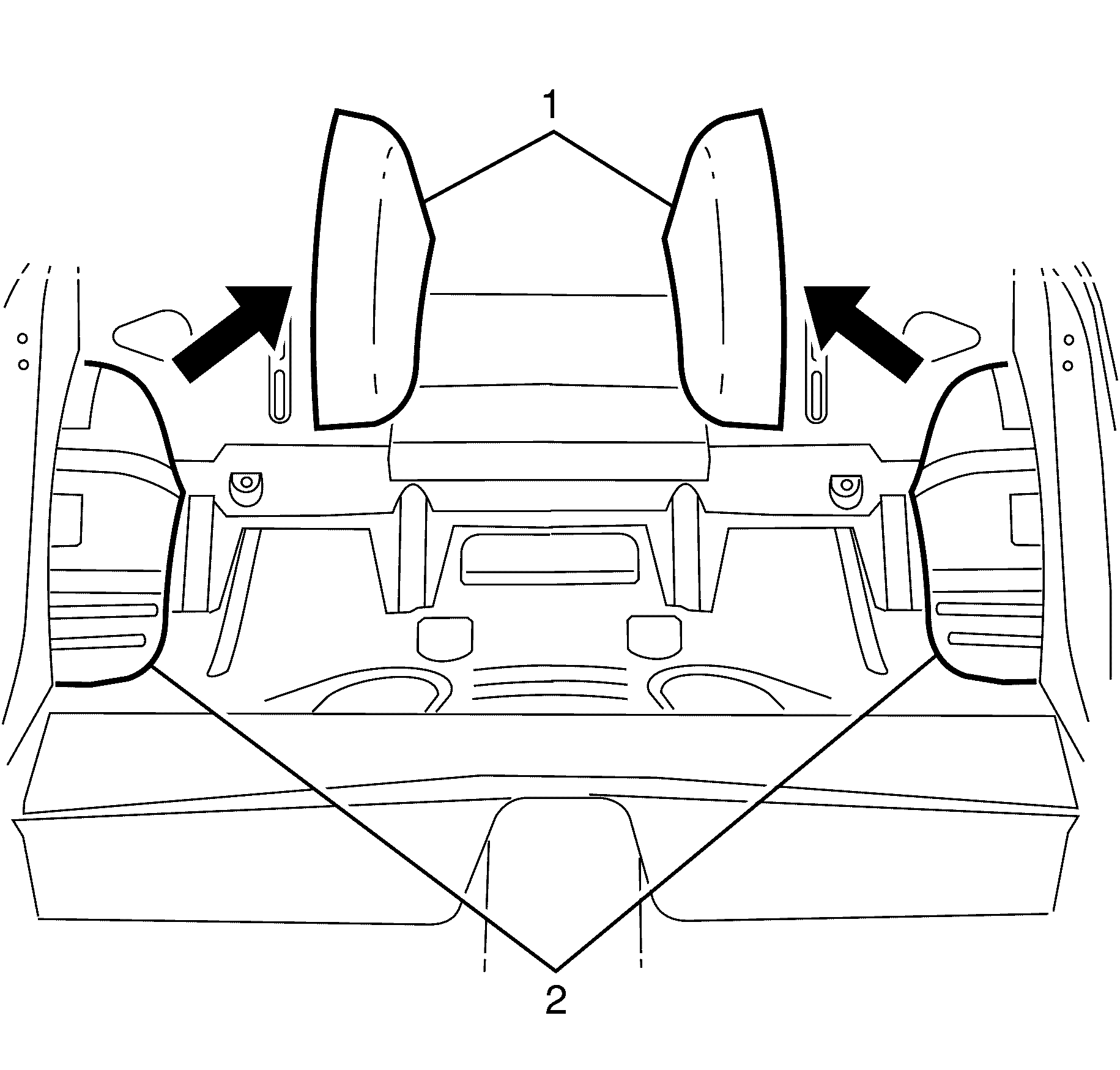 1

2