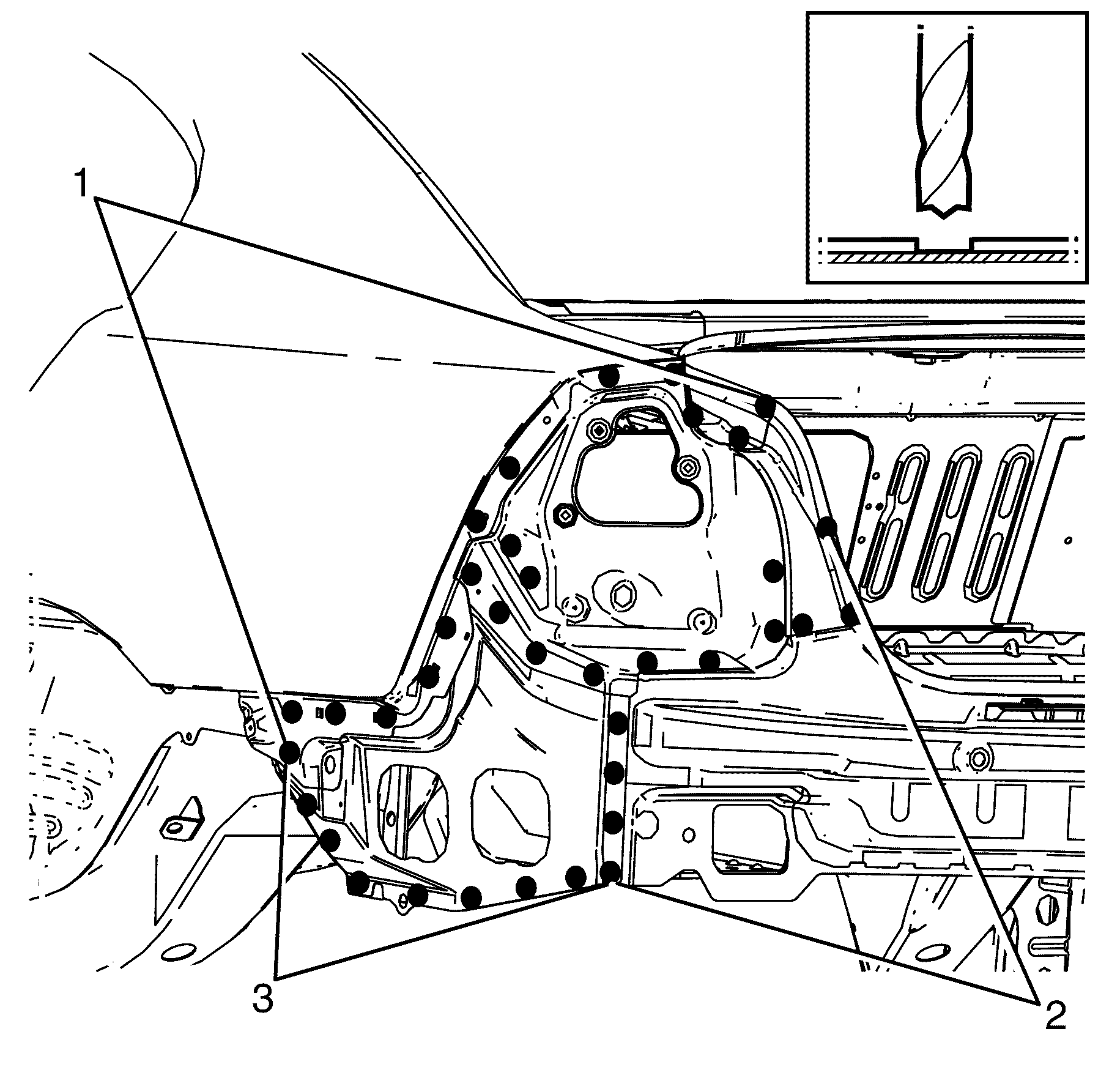 1

3

2