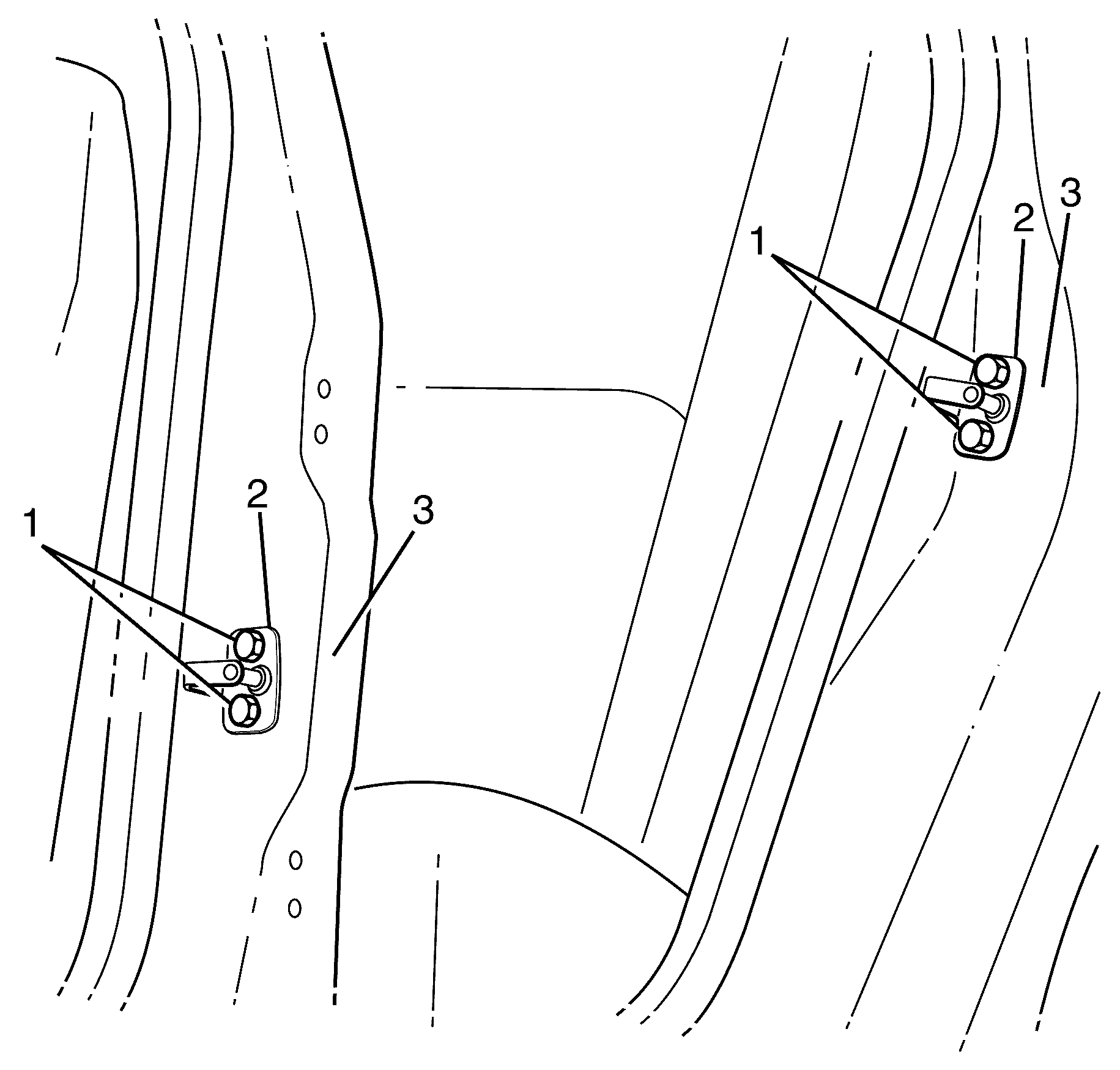 1
2
3
1
2
3