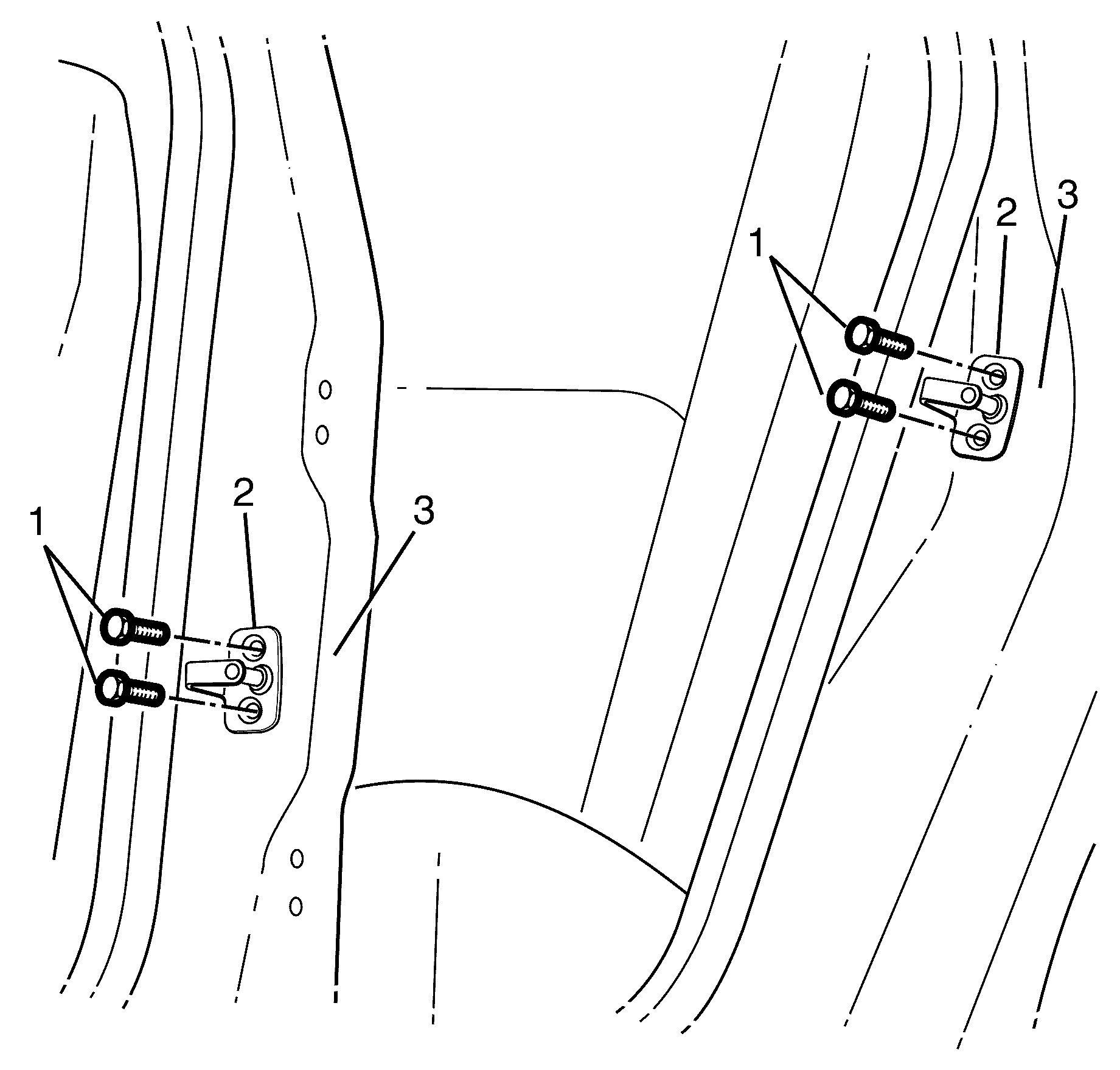 1
2
3
1
2
3