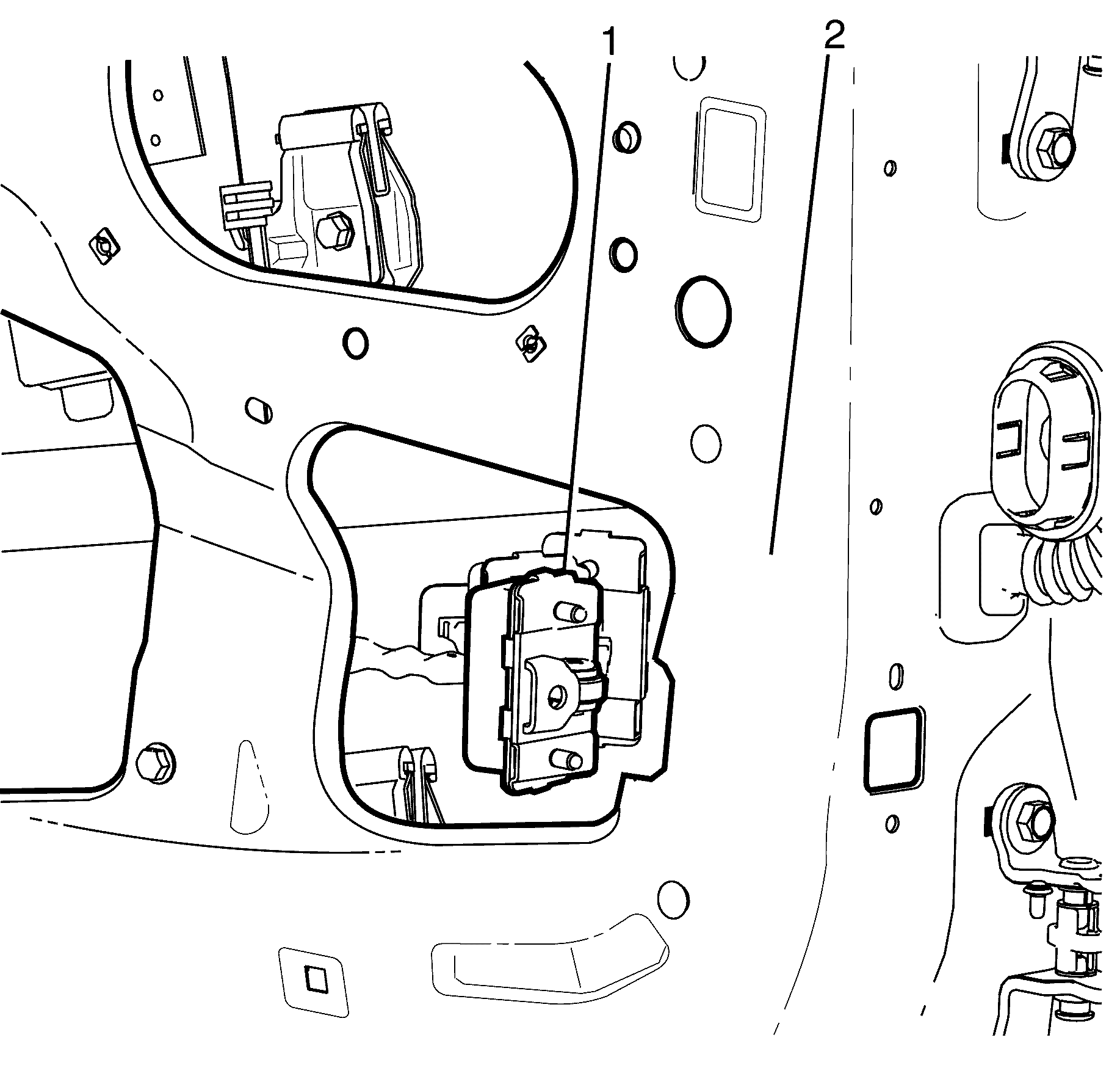 1
2