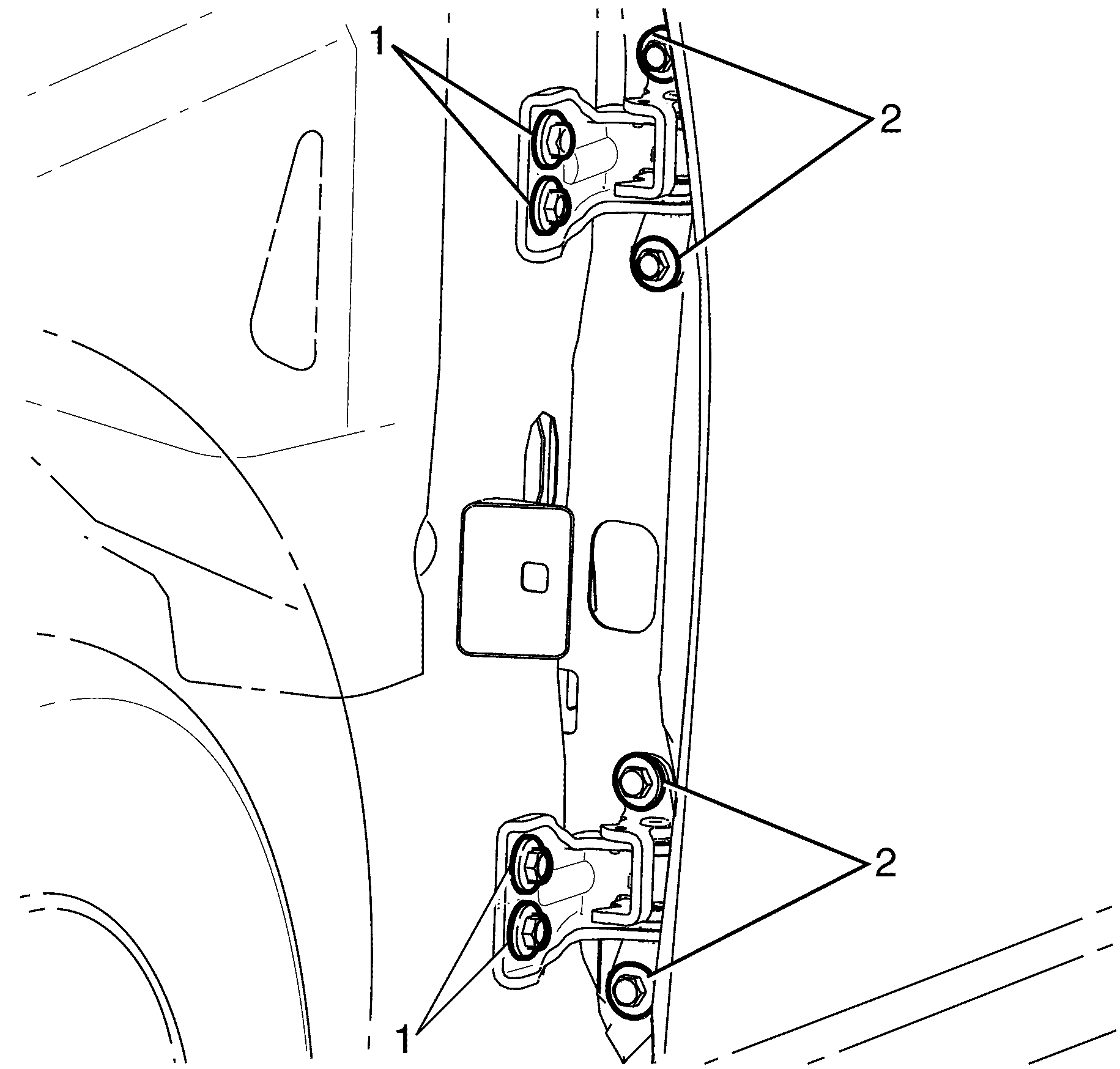 1
2
2
1