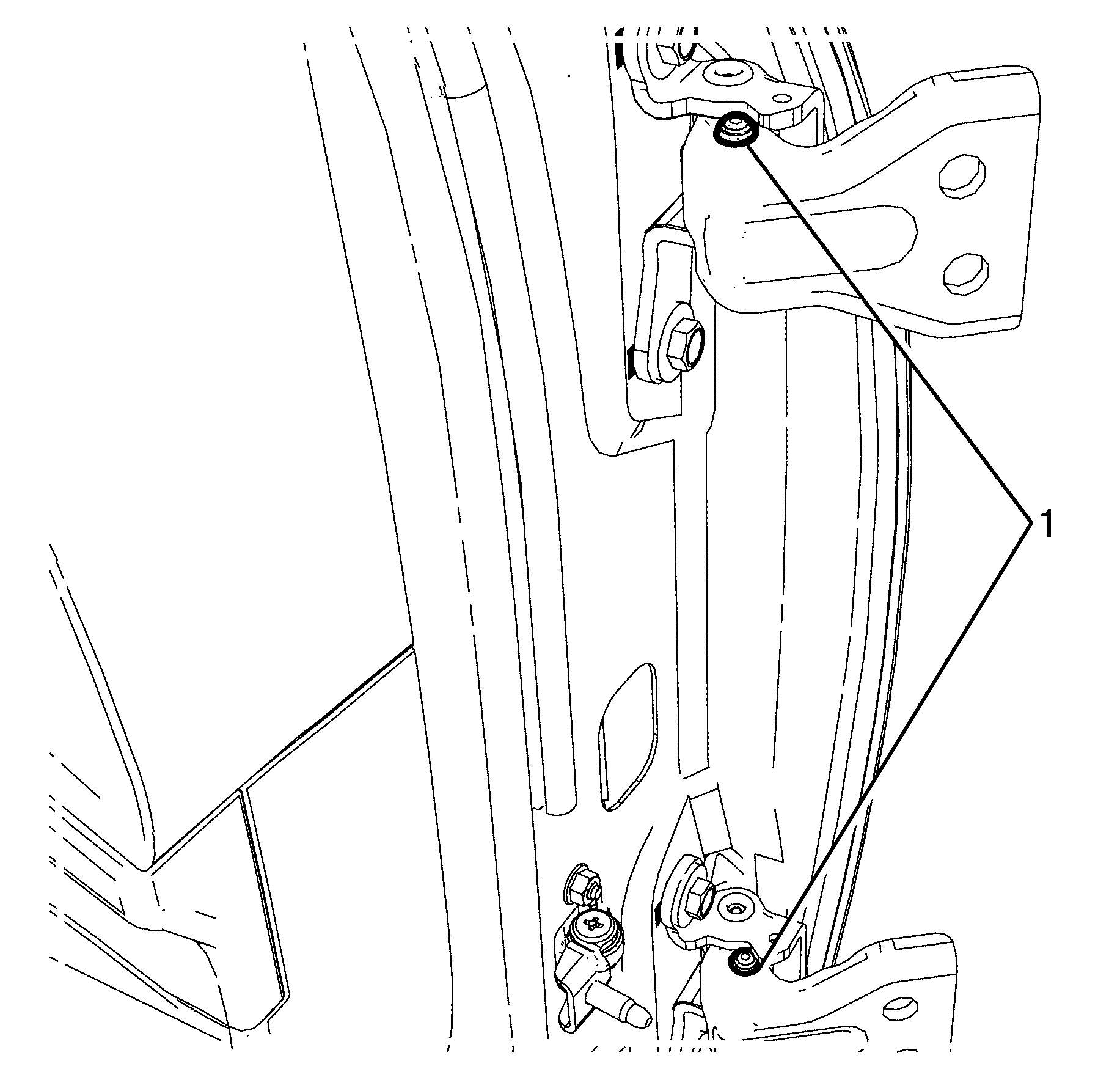 1