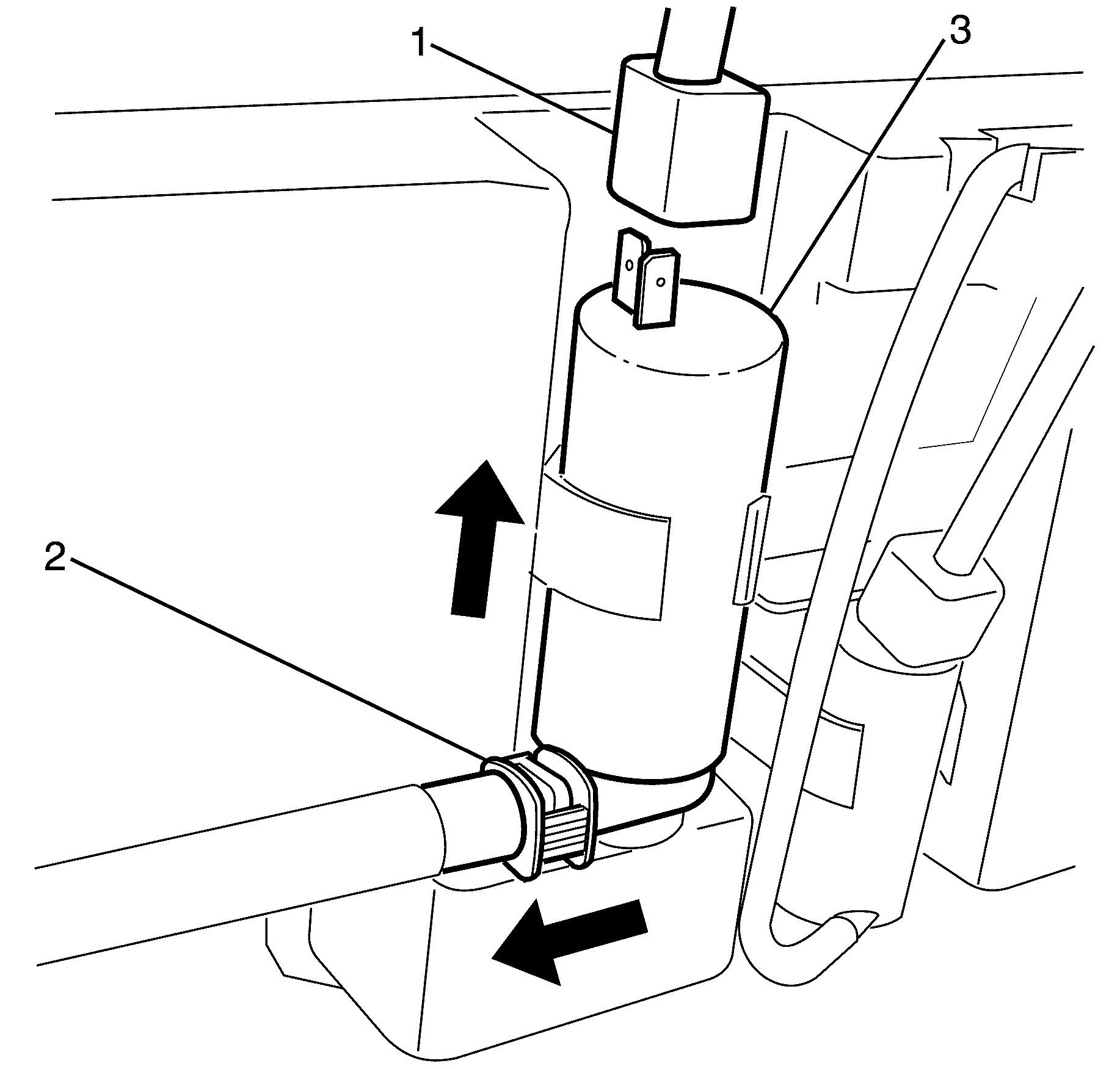 1
3
2