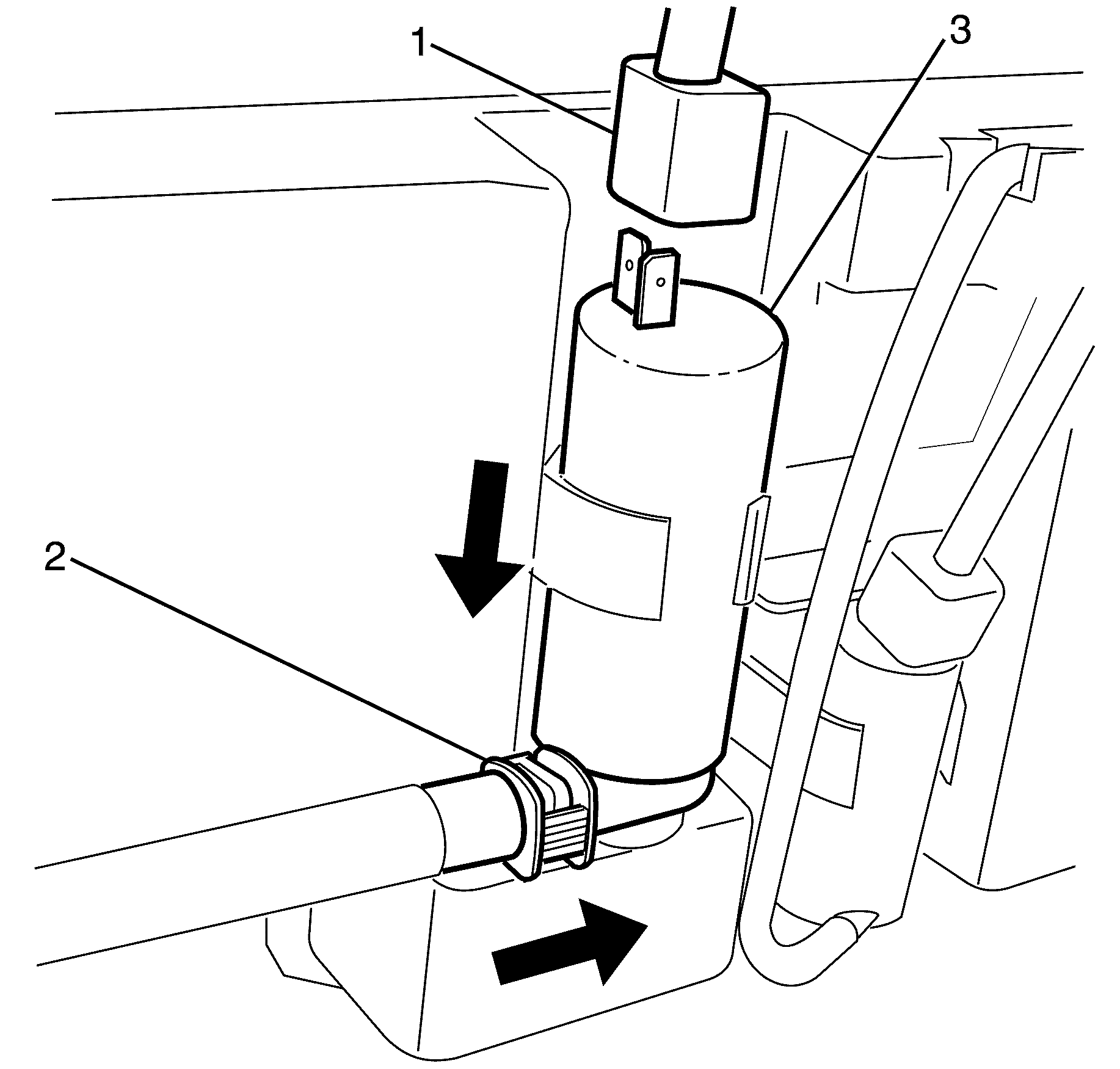 1
3
2