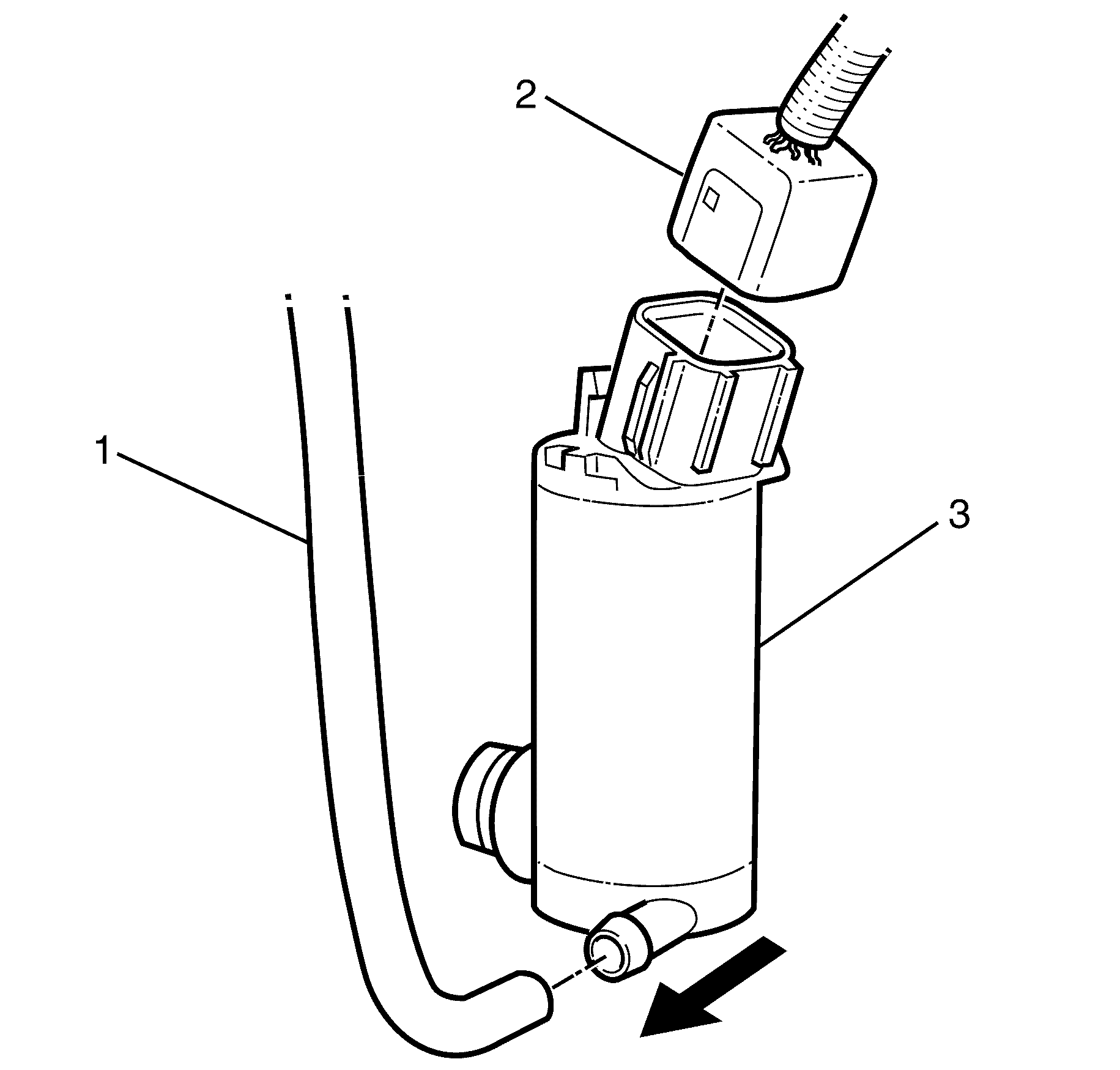 2

1

3