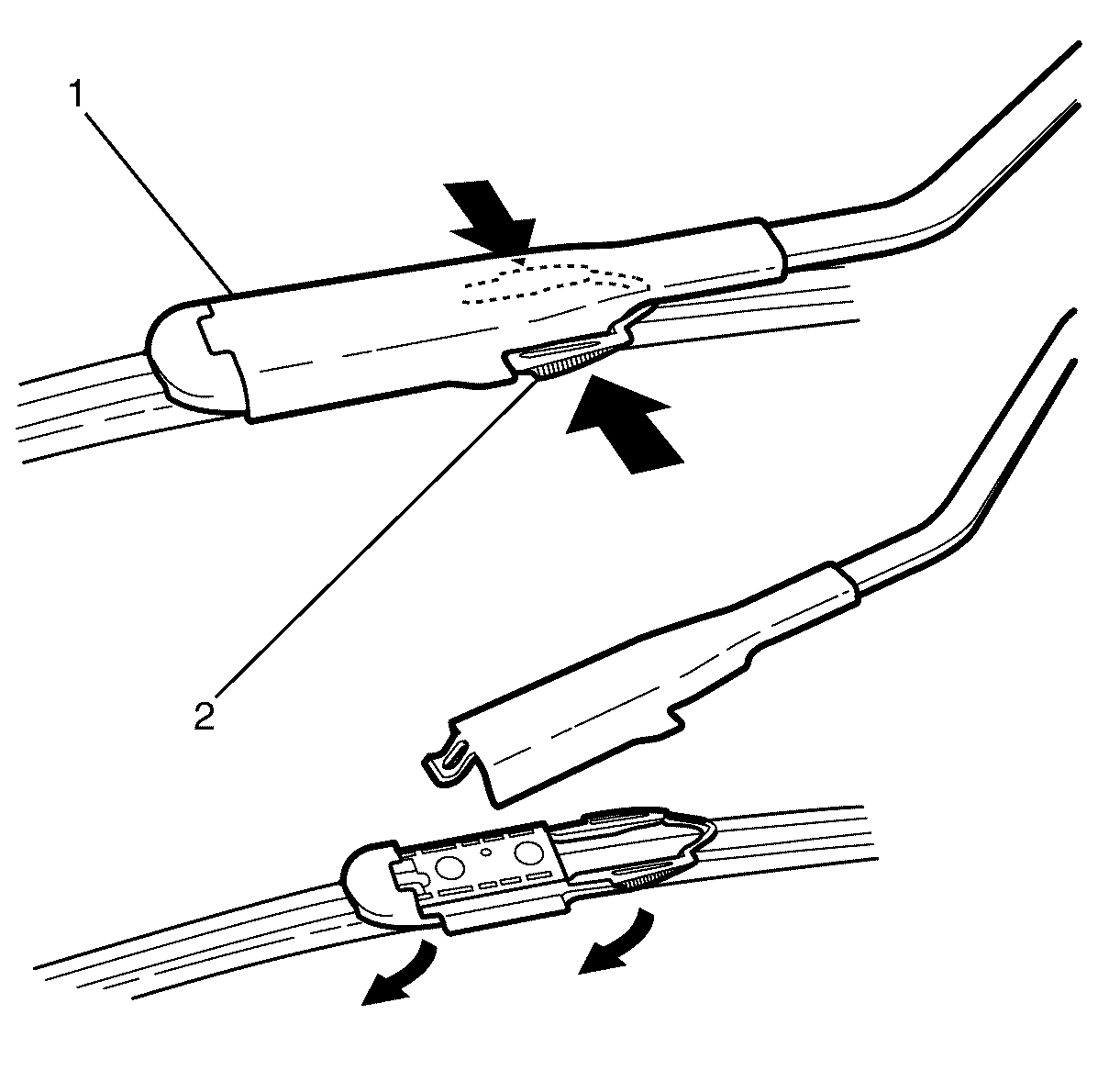 1

2