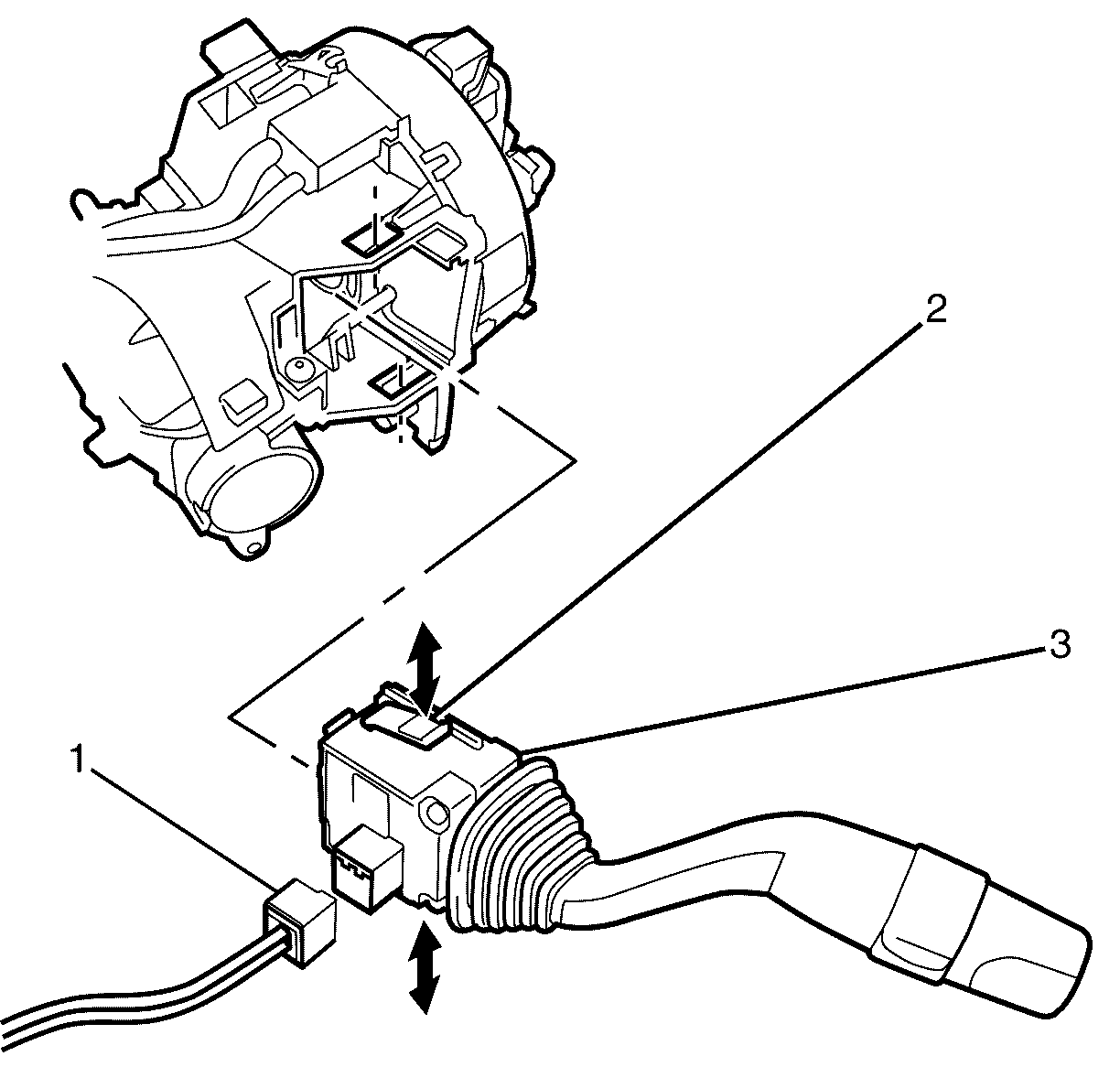 2
3
1