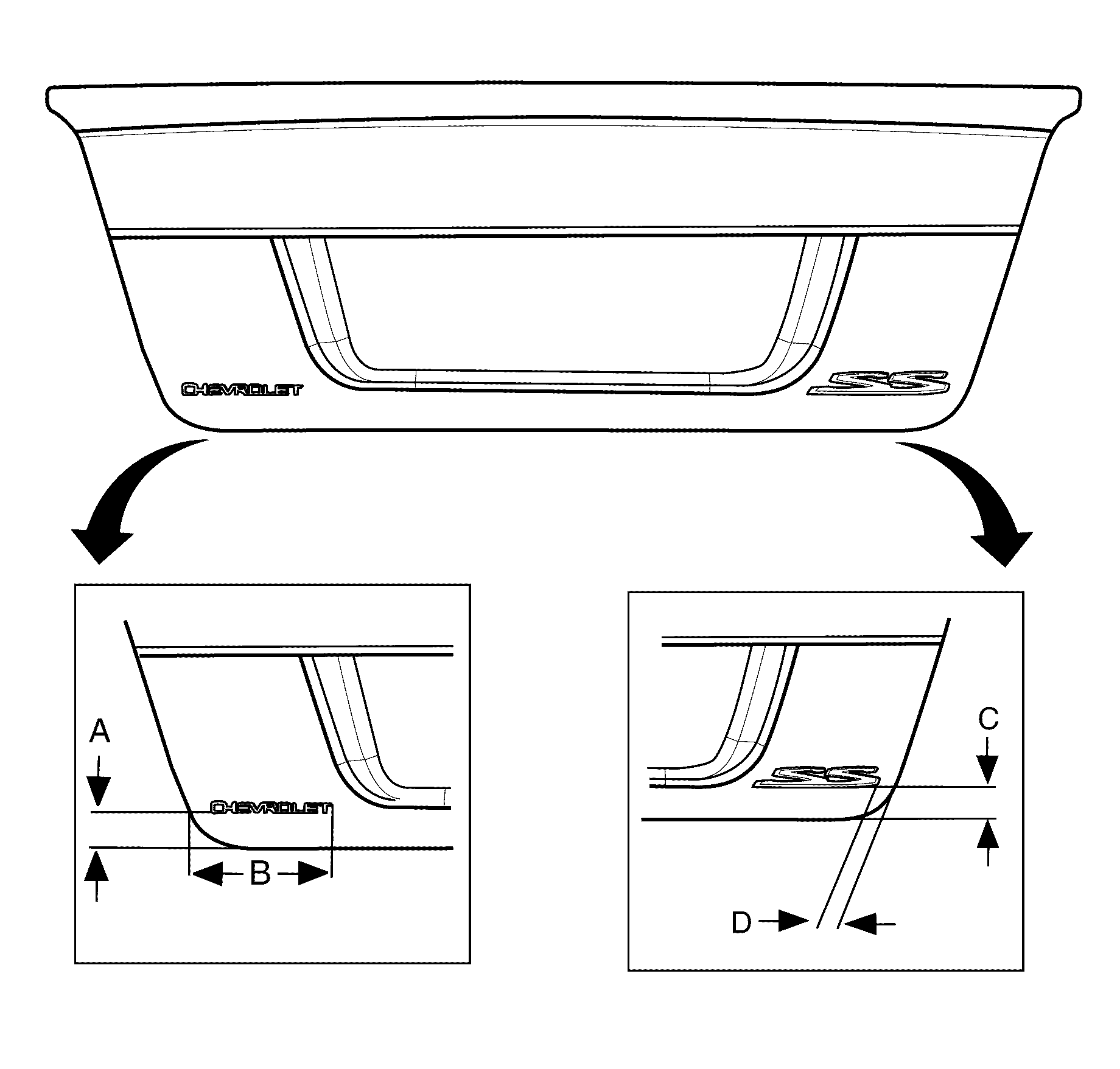 CHEVROLET
SS
A
CHEVROLET
B
C
SS
D