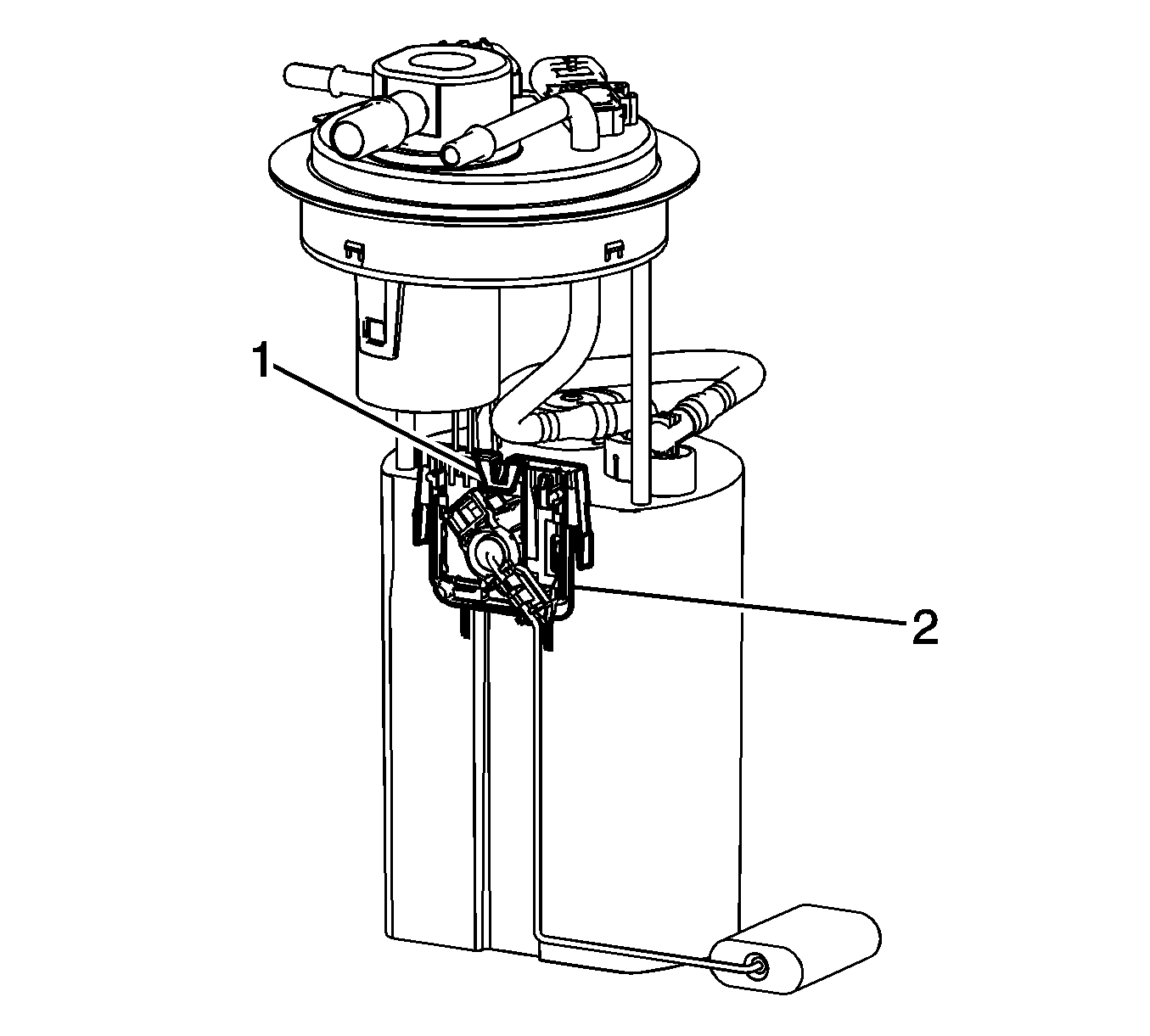 1
2