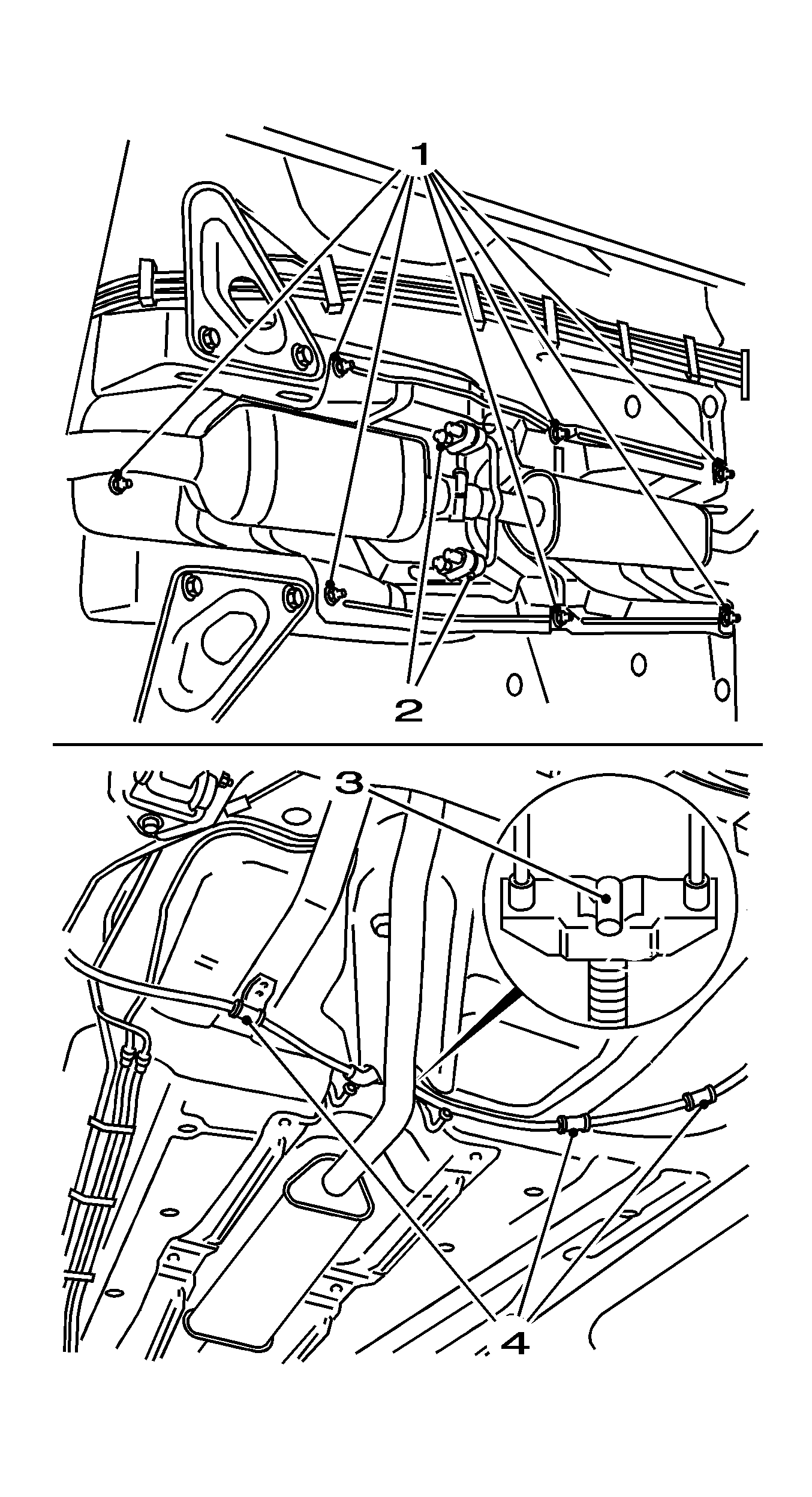 1
2
3
4