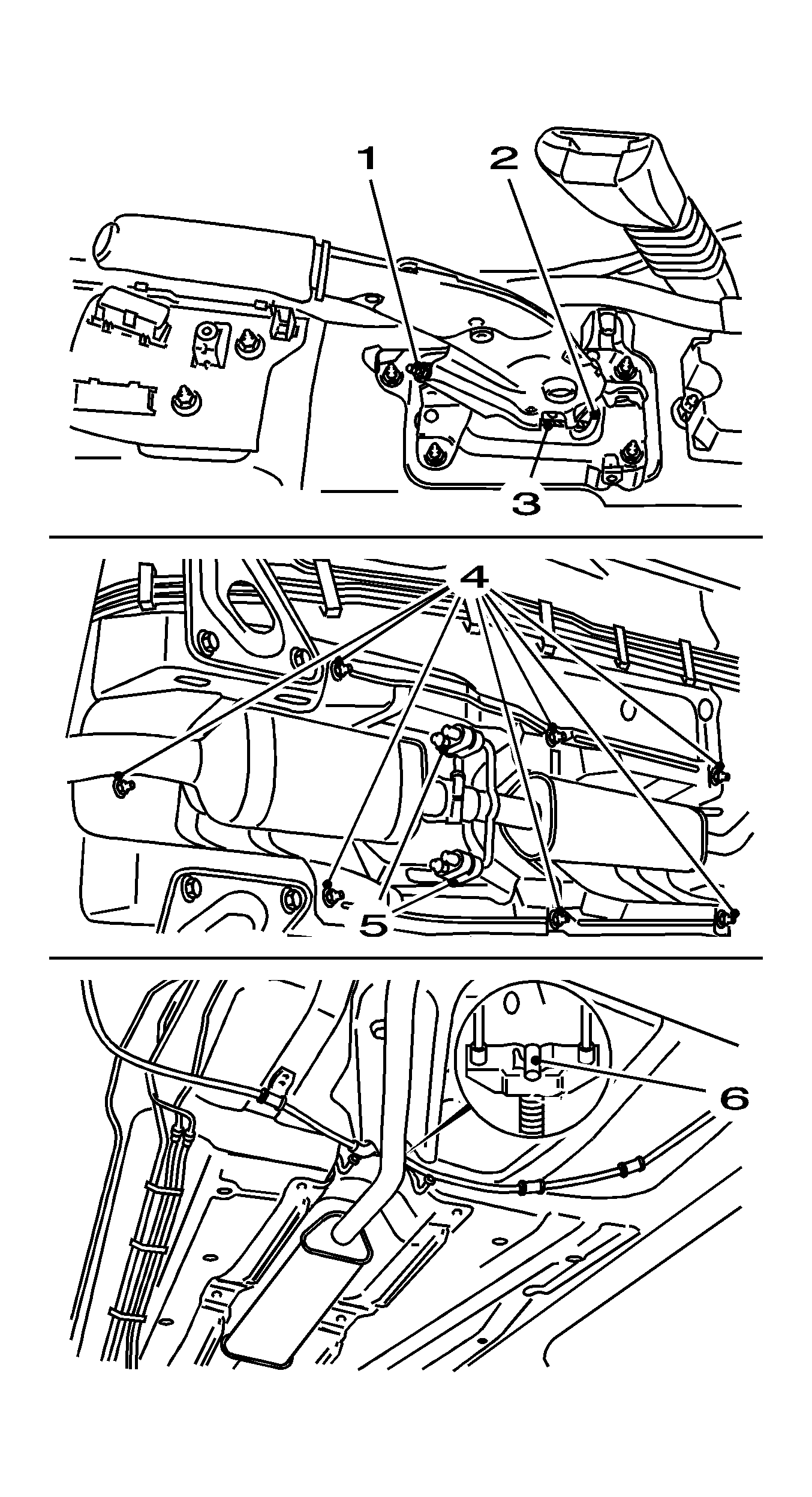 1
2
3
4
5
6