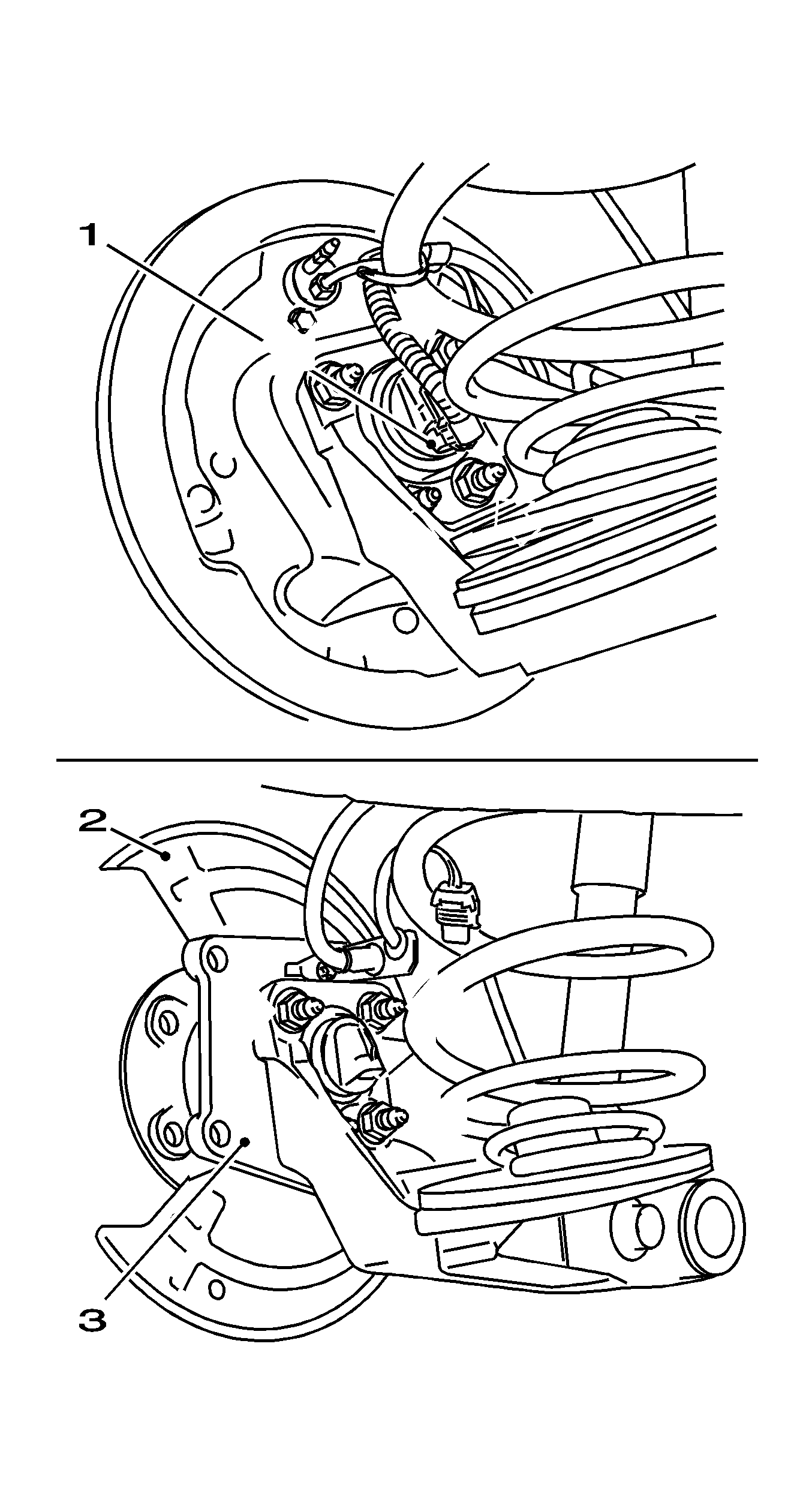 1

2

3