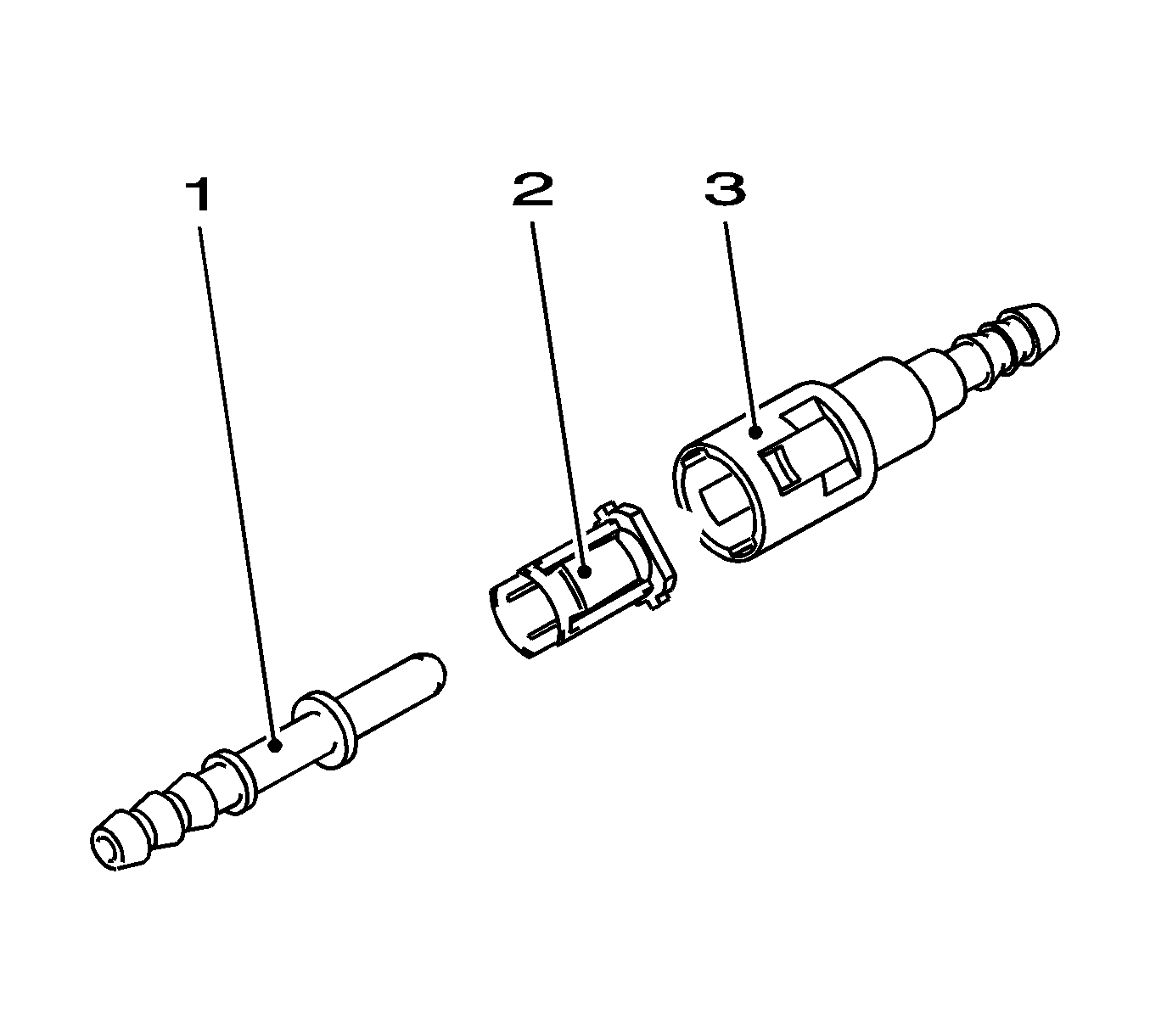 1
2
3