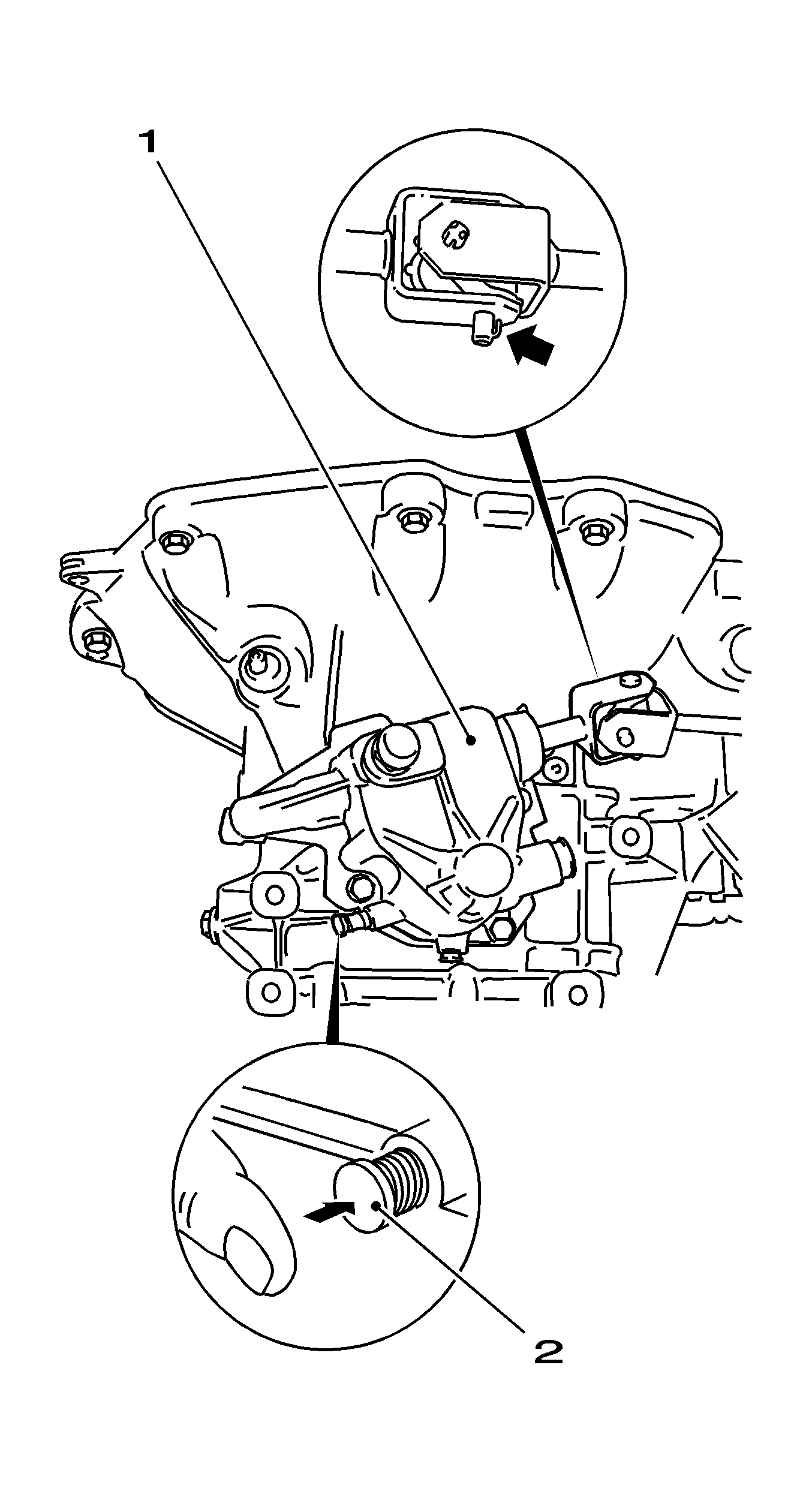 1

2