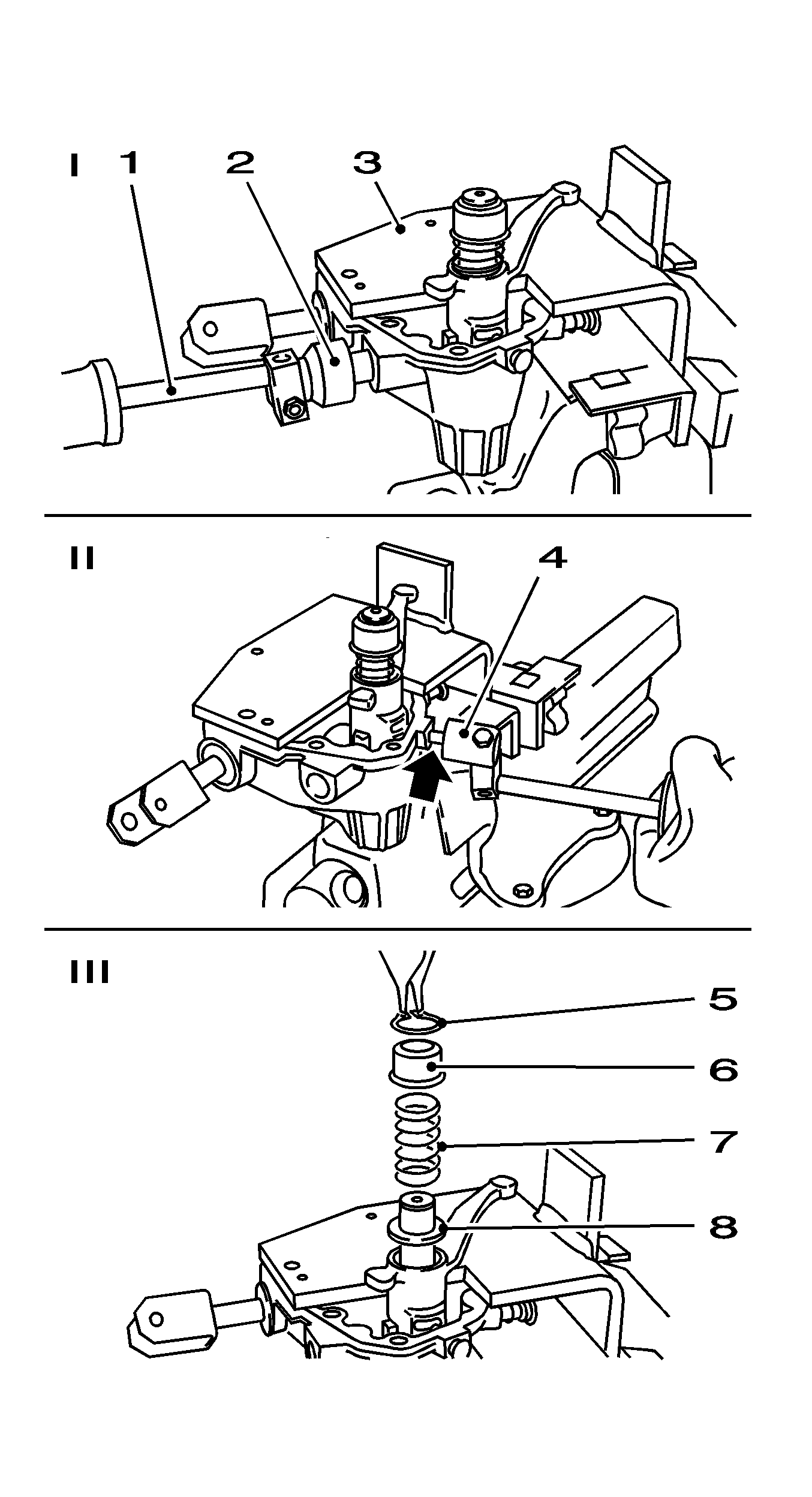 I 1 2 3

II 4

III 5 6 7 8