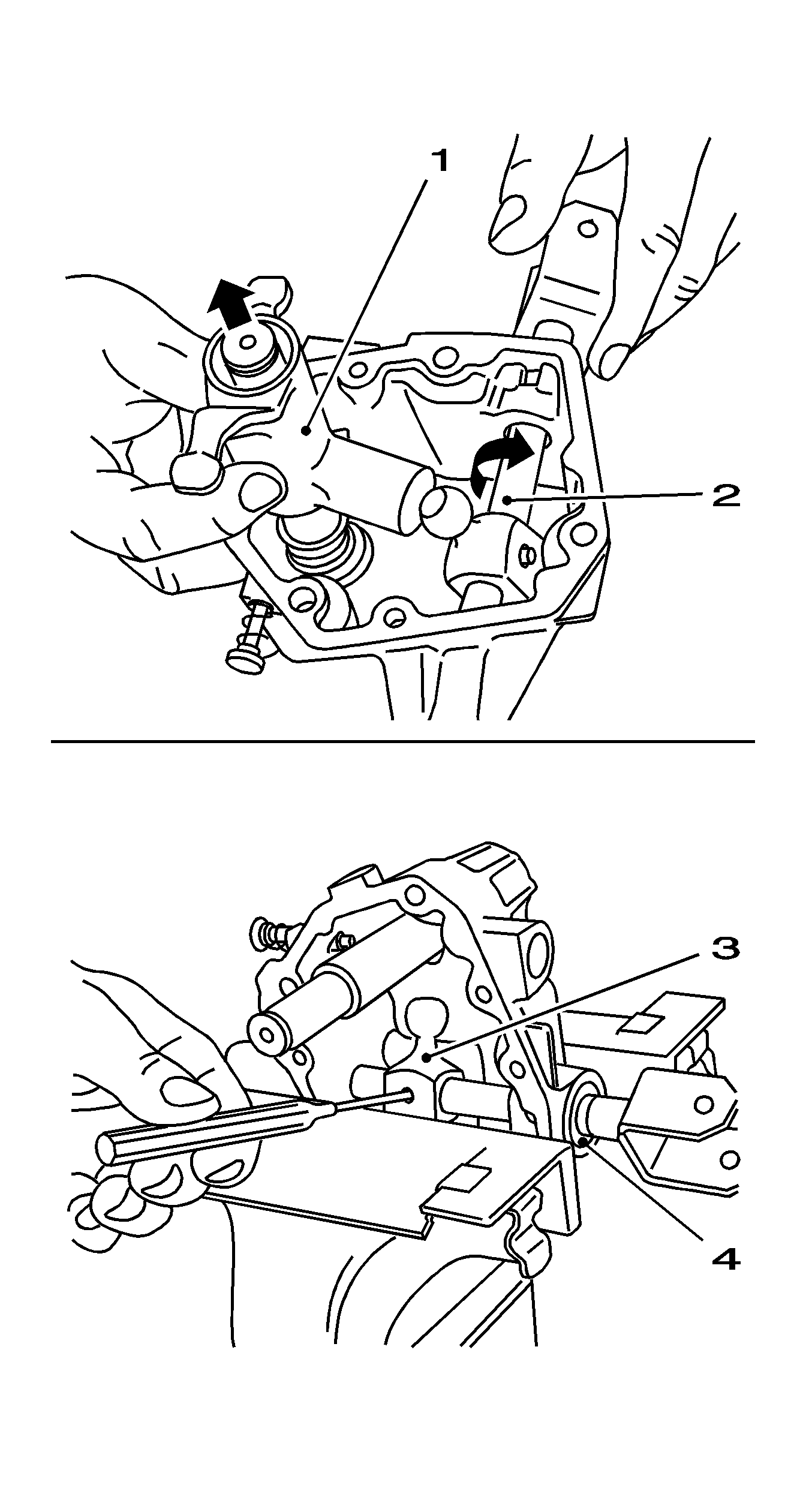 1
2
3
4