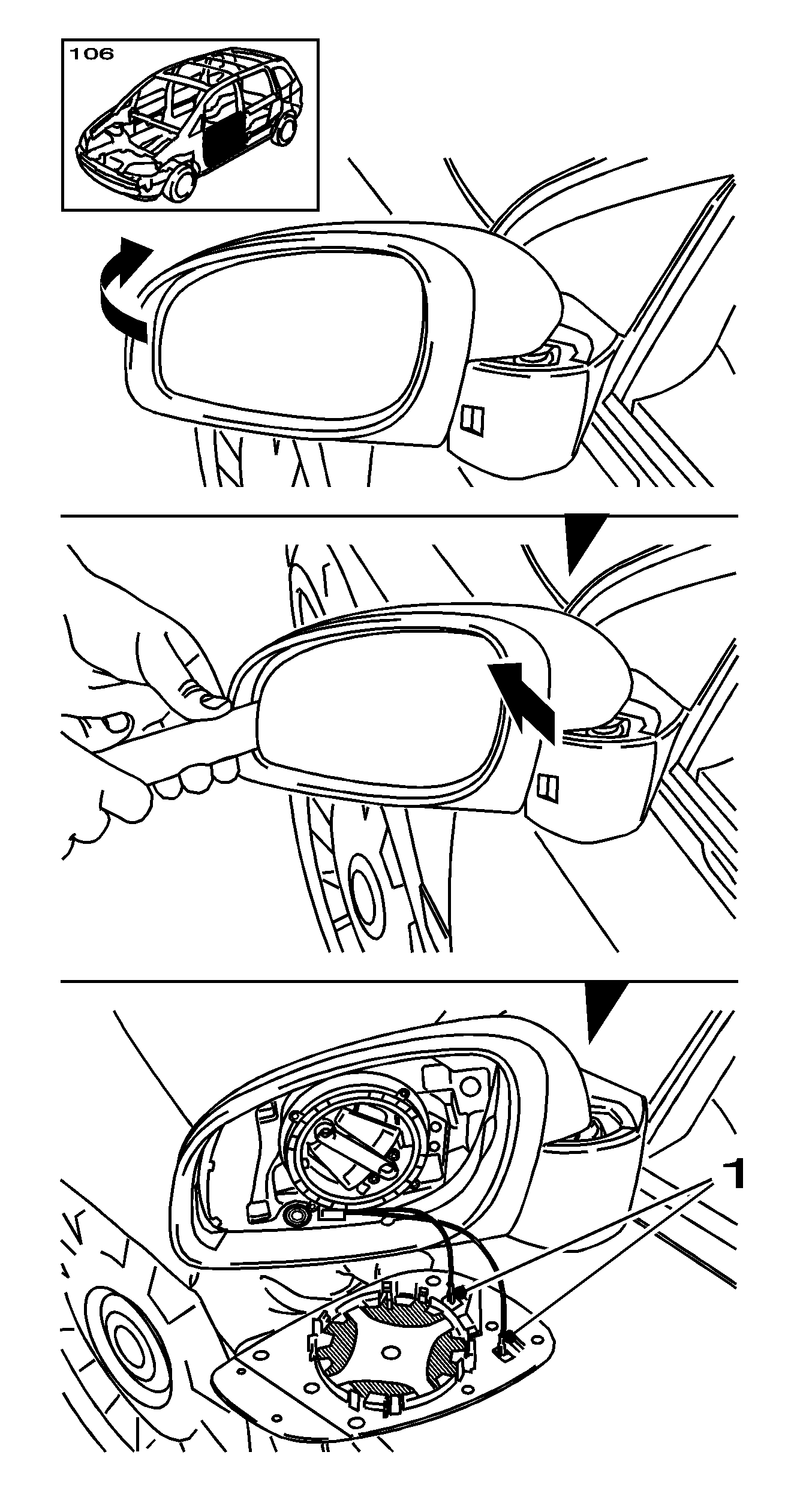 106

1