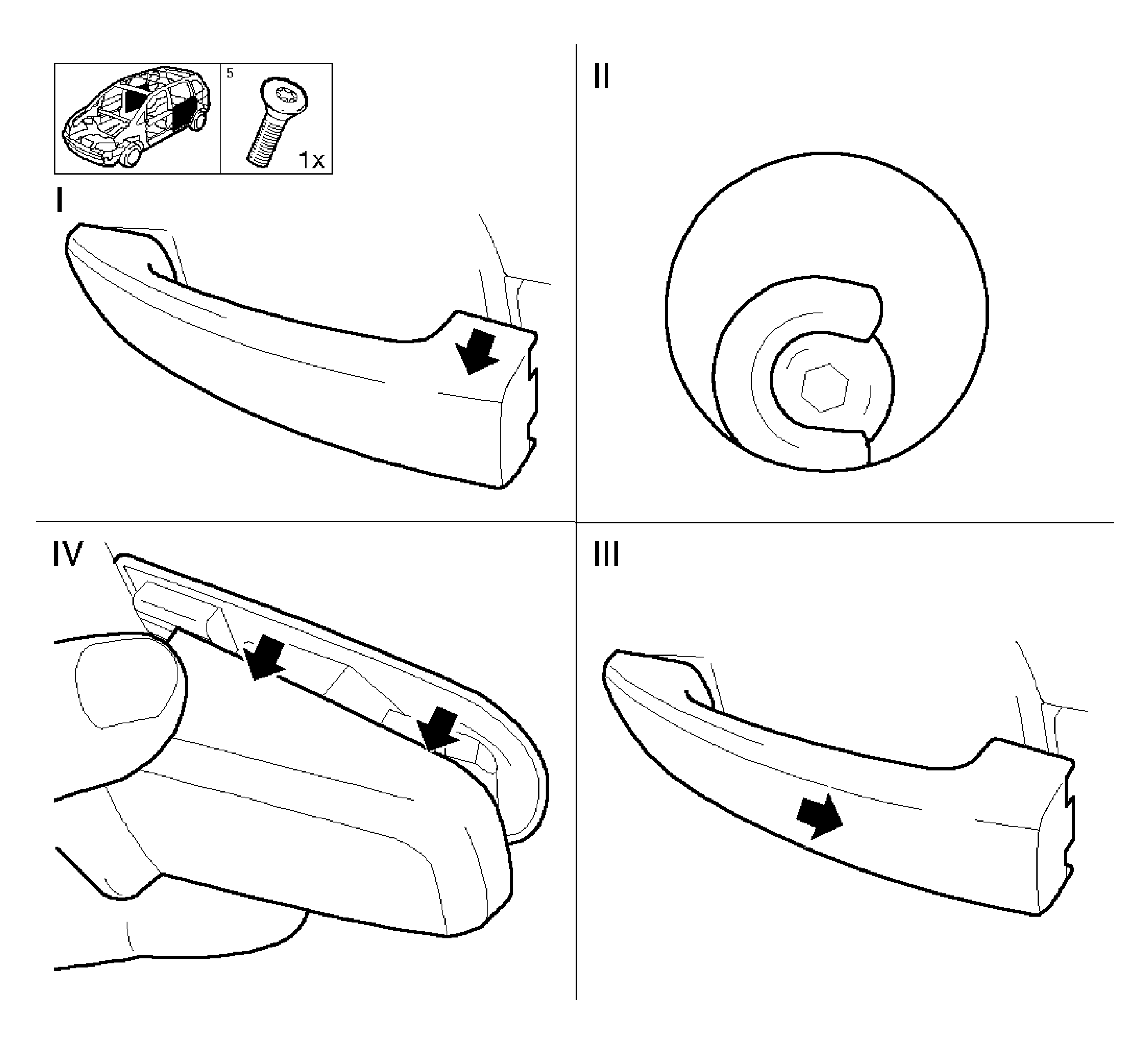 5
1x
I
II
IV
III