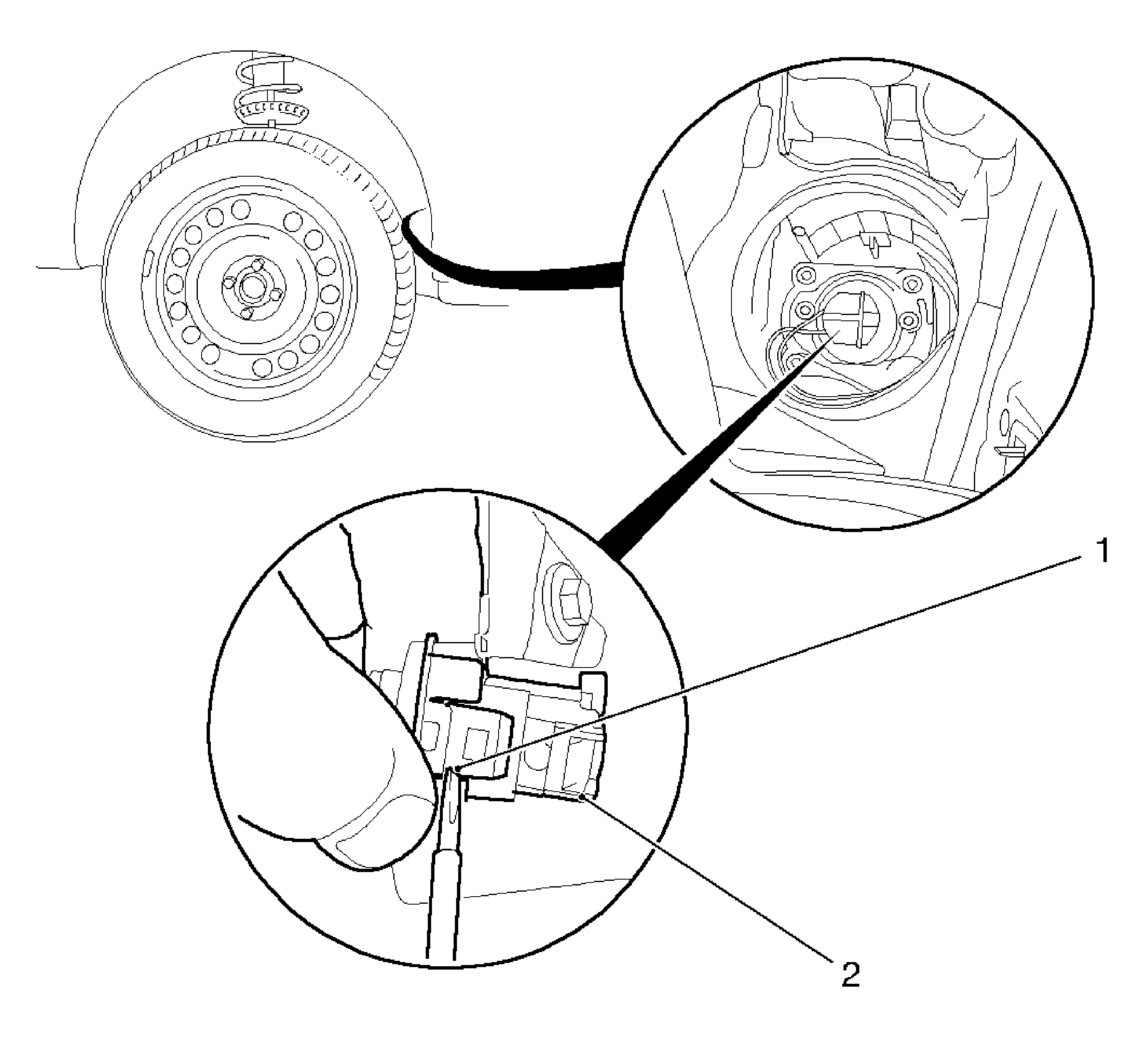 1

2